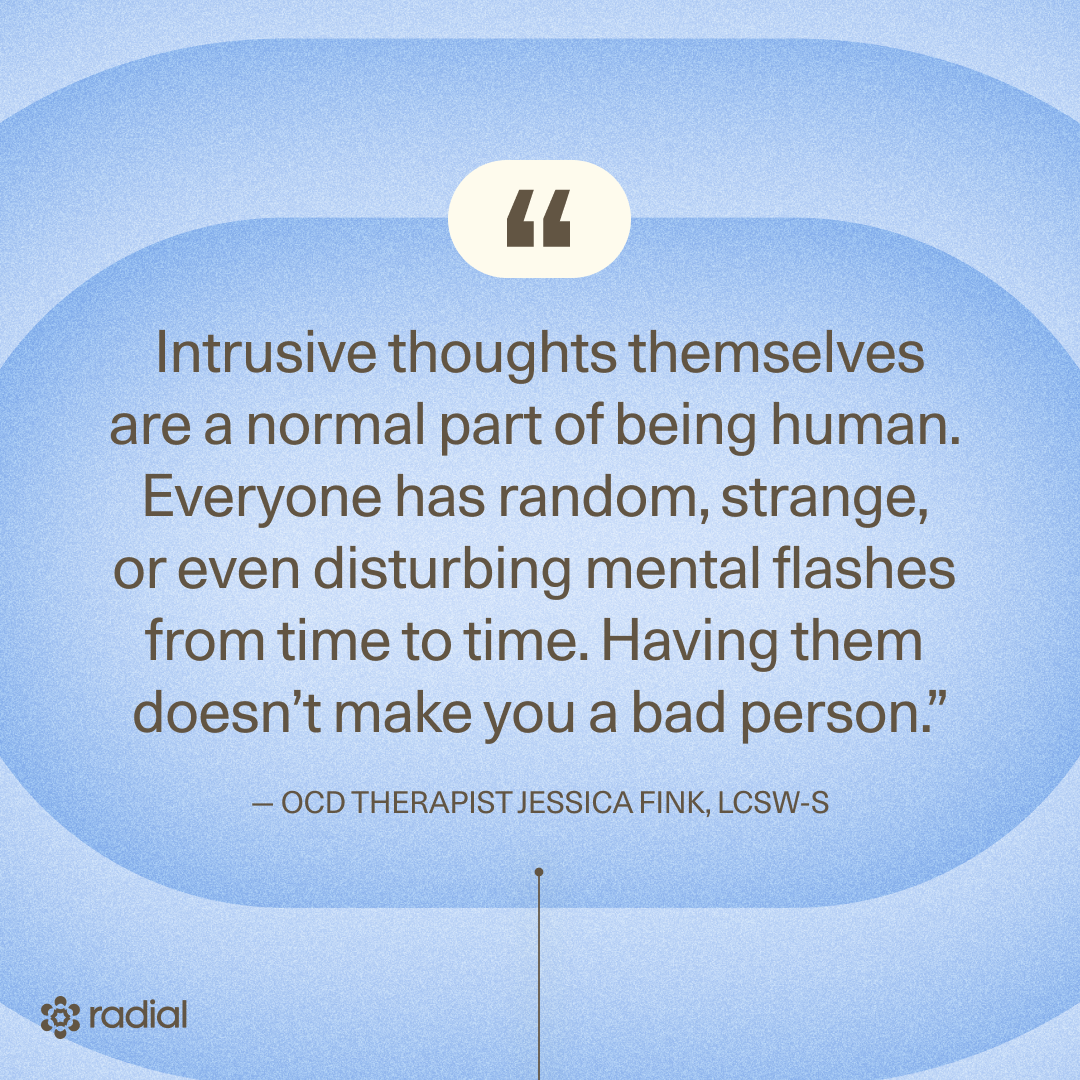 “

Intrusive thoughts themselves are a normal part of being human. Everyone has random, strange, or even disturbing mental flashes from time to time. Having them doesn’t make you a bad person.”

— OCD THERAPIST JESSICA FINK, LCSW-S

radial