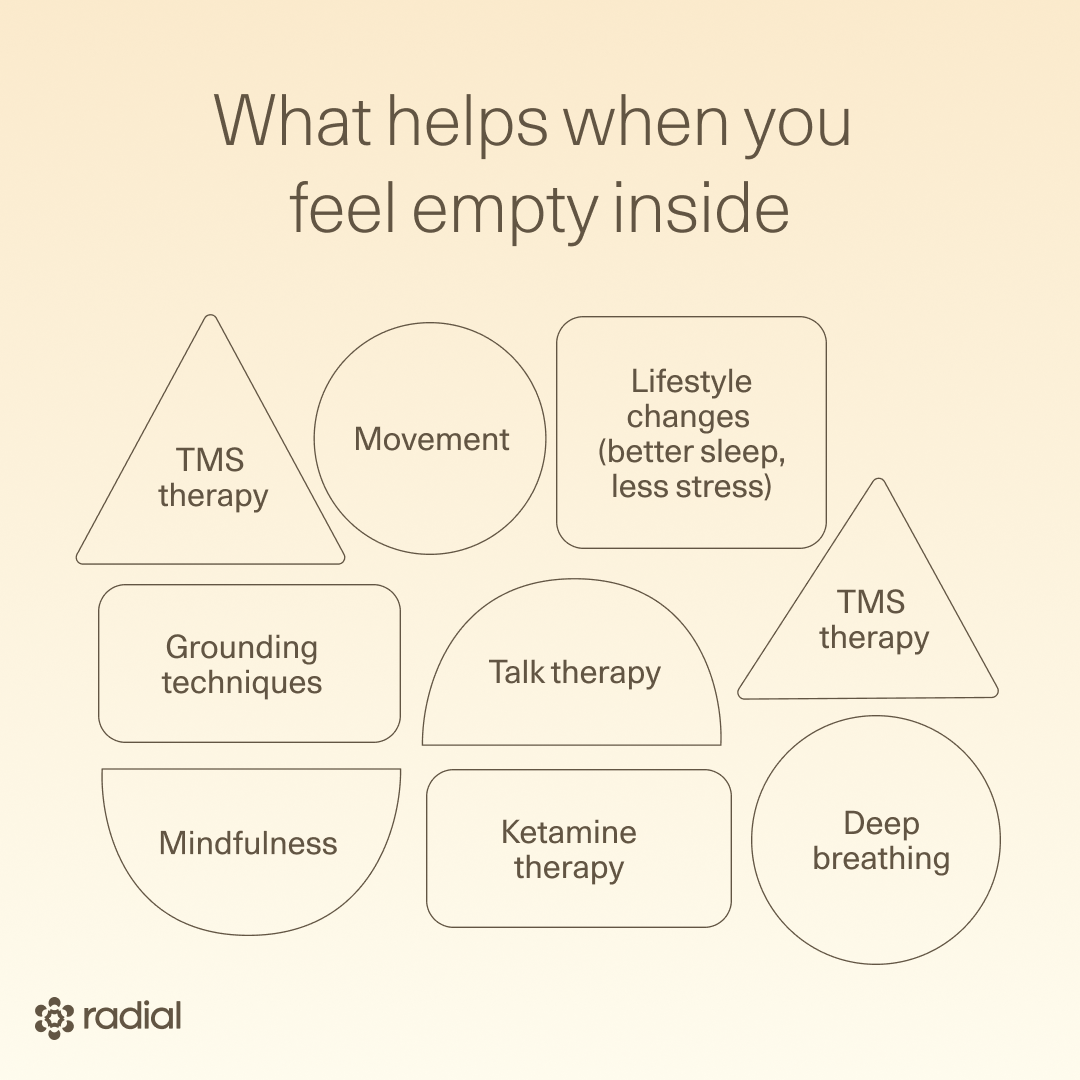 What helps when you feel empty inside

TMS therapy

Movement

Lifestyle changes (better sleep, less stress)

Grounding techniques

Talk therapy

TMS therapy

Mindfulness

Ketamine therapy

Deep breathing

radial