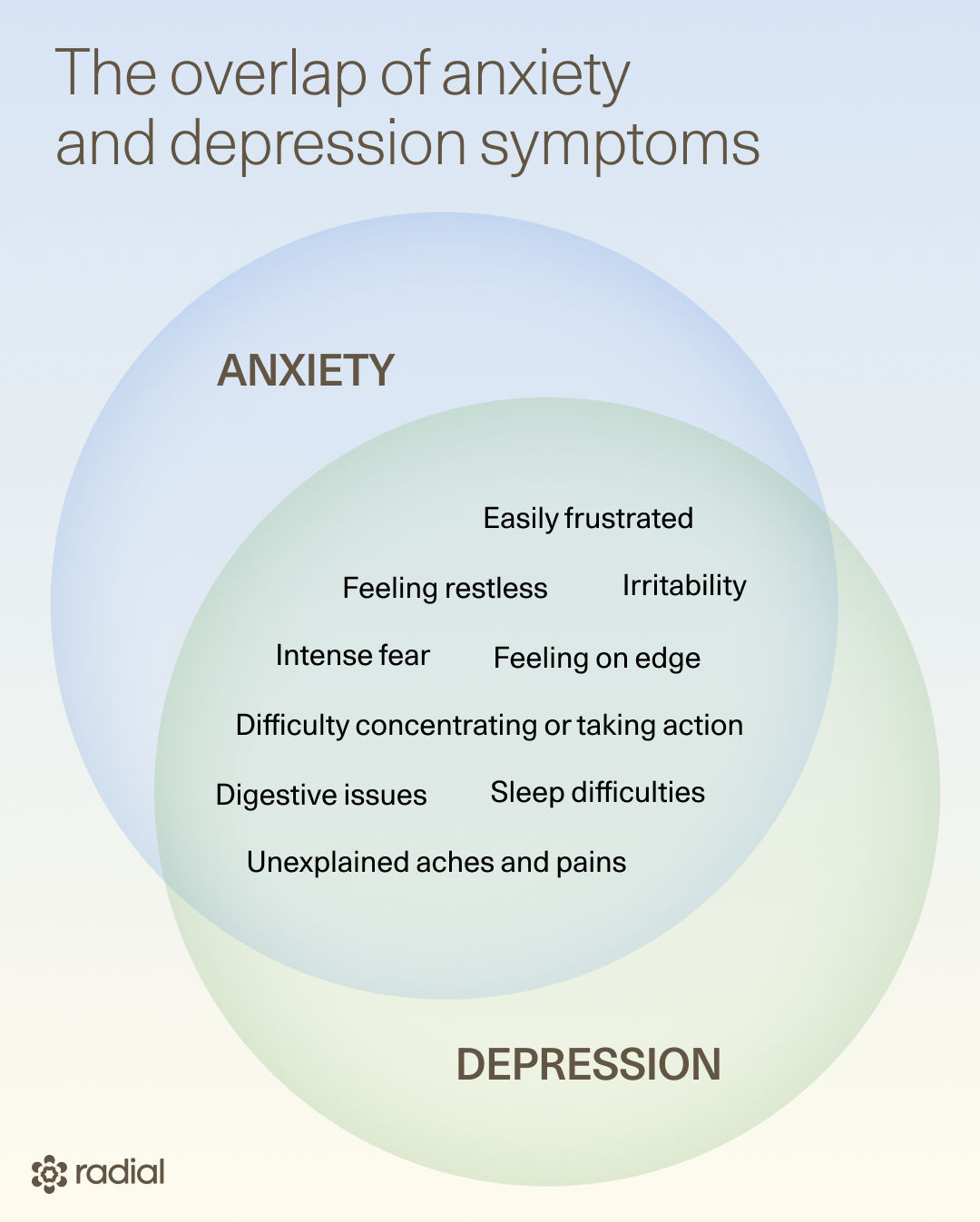 The overlap of anxiety and depression symptoms

ANXIETY

Easily frustrated

Feeling restless

Irritability

Intense fear

Feeling on edge

Difficulty concentrating or taking action

Digestive issues

Sleep difficulties

Unexplained aches and pains

DEPRESSION

radial