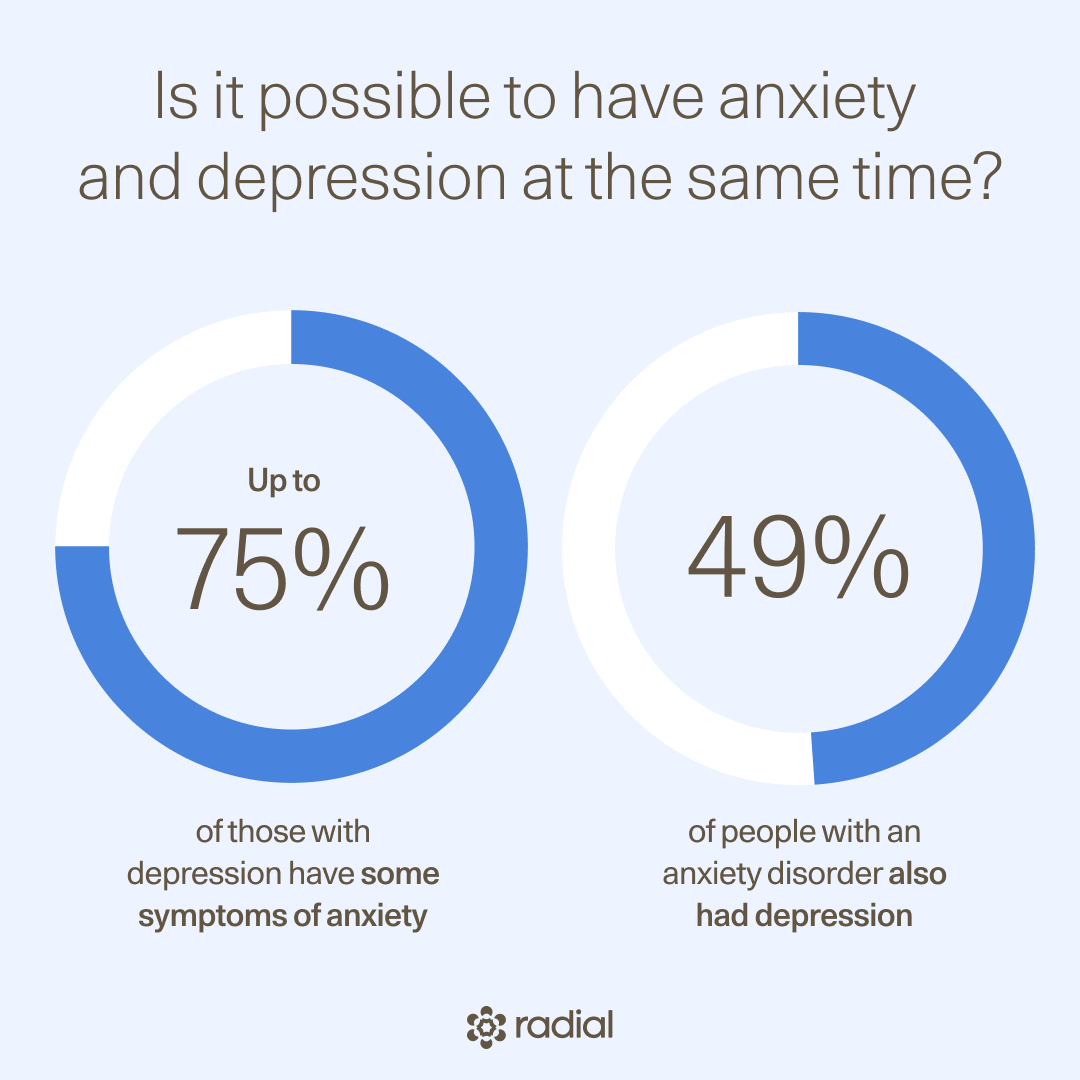 Is it possible to have anxiety and depression at the same time?

Up to
75%

of those with depression have some symptoms of anxiety

49%

of people with an anxiety disorder also had depression

radial