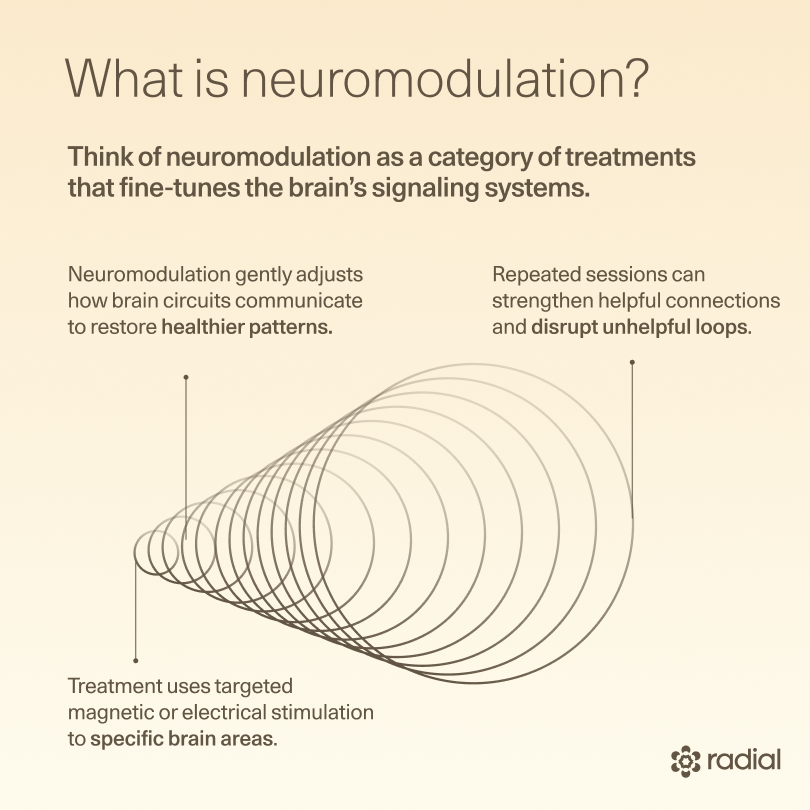 What is neuromodulation?

Think of neuromodulation as a category of treatments that fine-tunes the brain's signaling systems.

Neuromodulation gently adjusts how brain circuits communicate to restore healthier patterns.

Repeated sessions can strengthen helpful connections and disrupt unhelpful loops.

Treatment uses targeted magnetic or electrical stimulation to specific brain areas.

radial