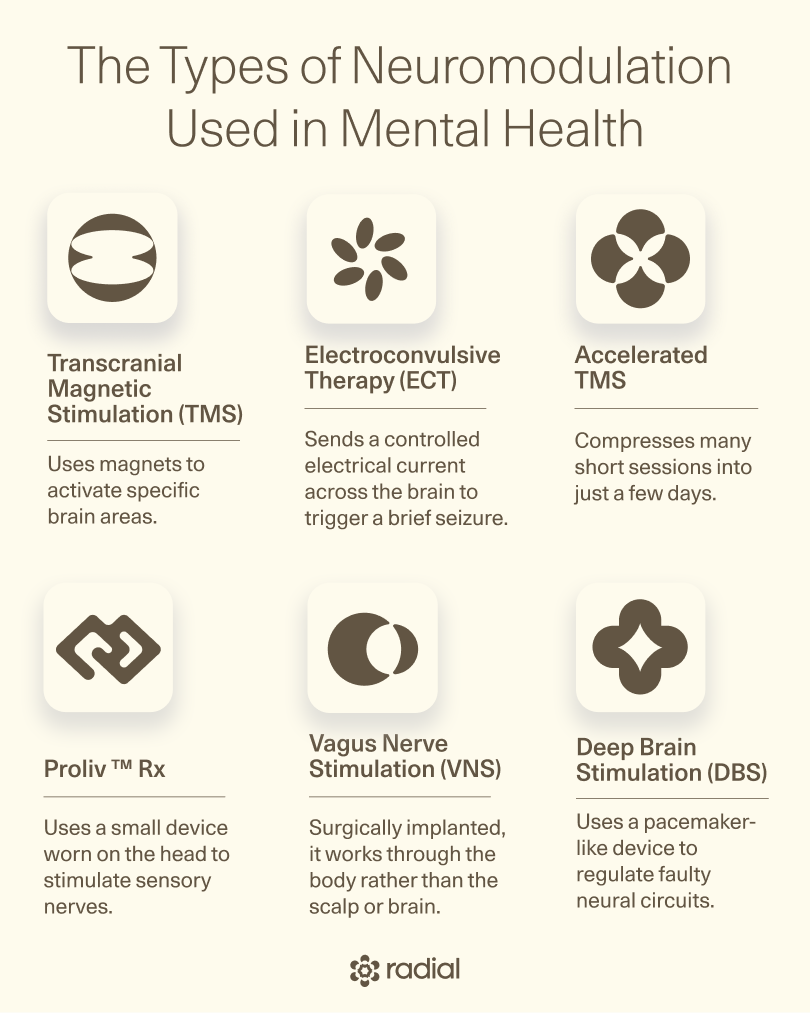 The Types of Neuromodulation Used in Mental Health

Transcranial Magnetic Stimulation (TMS)

Uses magnets to activate specific brain areas.

Electroconvulsive Therapy (ECT)

Sends a controlled electrical current across the brain to trigger a brief seizure.

Accelerated TMS

Compresses many short sessions into just a few days.

Proliv ™ Rx

Uses a small device worn on the head to stimulate sensory nerves.

Vagus Nerve Stimulation (VNS)

Surgically implanted, it works through the body rather than the scalp or brain.

Deep Brain Stimulation (DBS)

Uses a pacemaker-like device to regulate faulty neural circuits.

radial