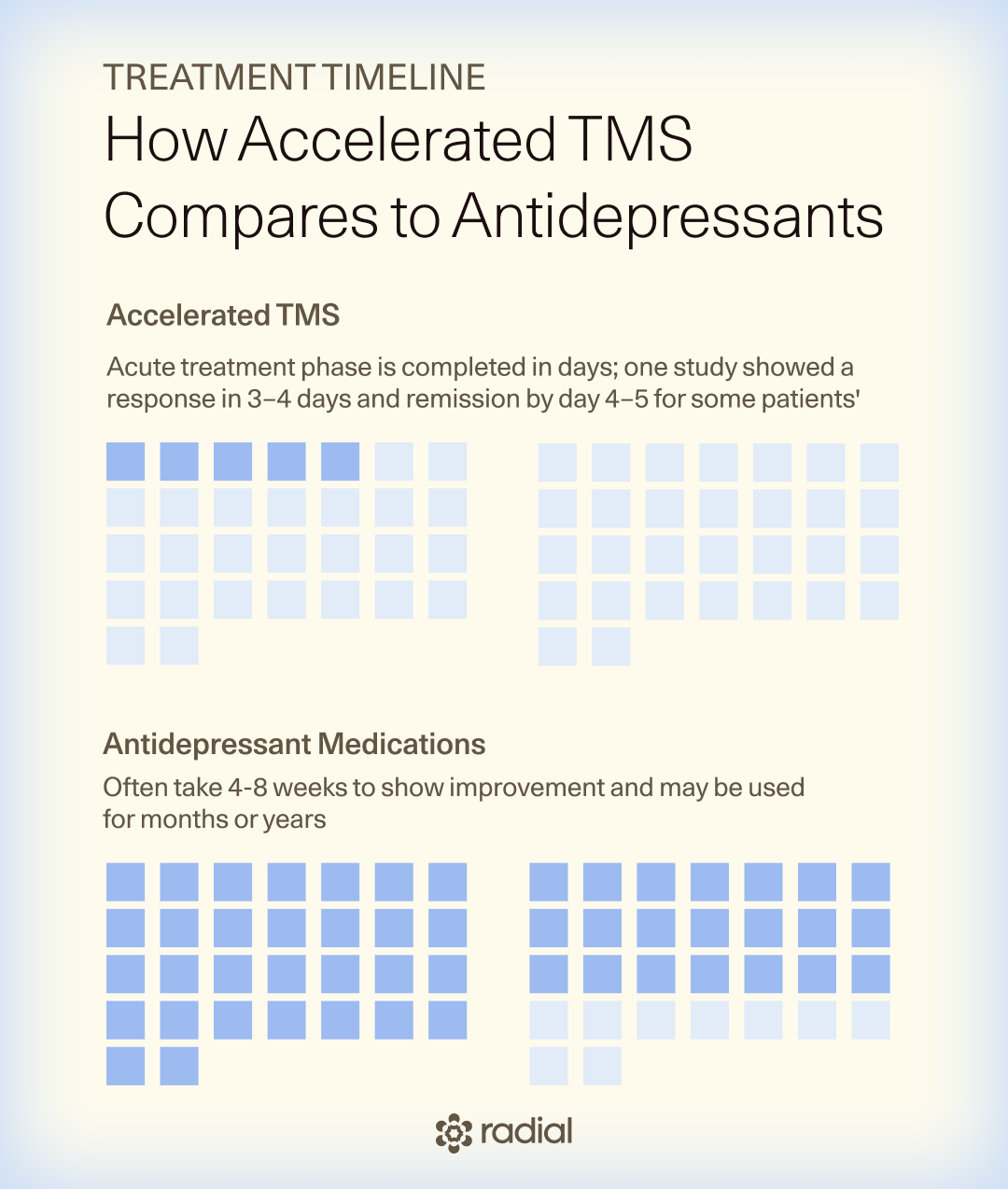 TREATMENT TIMELINE

How Accelerated TMS Compares to Antidepressants

Accelerated TMS

Acute treatment phase is completed in days; one study showed a response in 3–4 days and remission by day 4–5 for some patients'

Antidepressant Medications

Often take 4-8 weeks to show improvement and may be used for months or years

radial