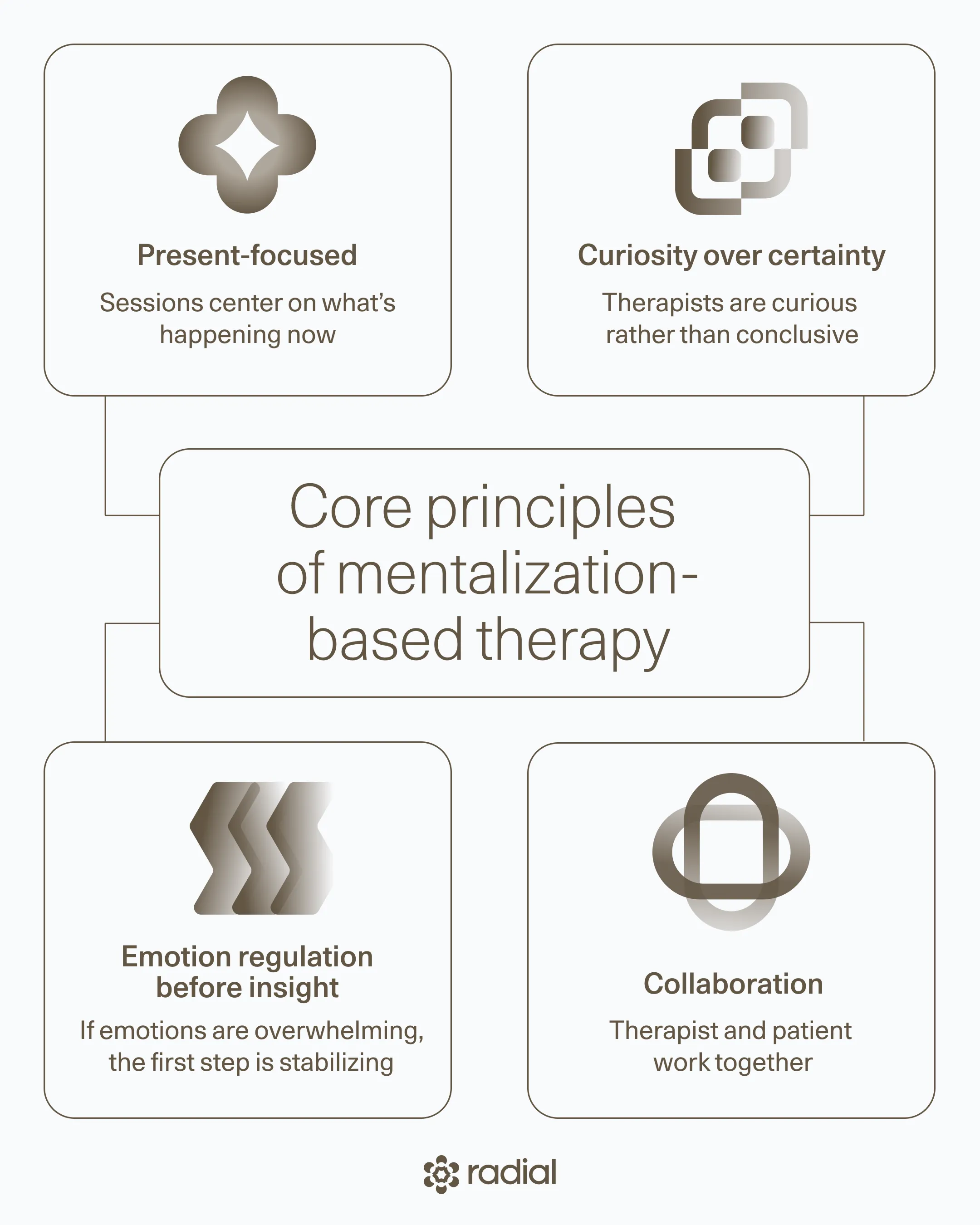 Present-focused

Sessions center on what's happening now

Curiosity over certainty

Therapists are curious rather than conclusive

Core principles of mentalization-based therapy

Emotion regulation before insight

If emotions are overwhelming, the first step is stabilizing

Collaboration

Therapist and patient work together

radial