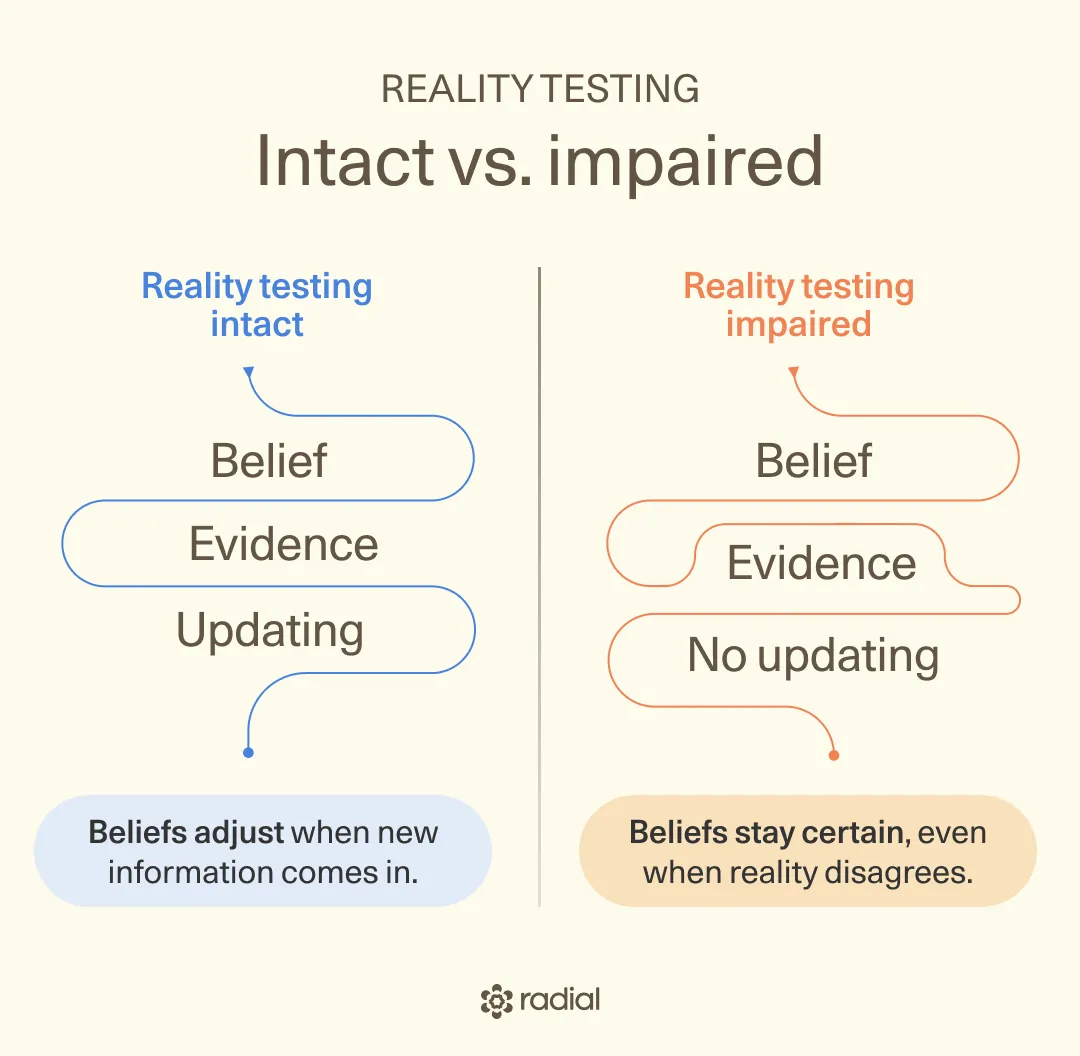 REALITY TESTING
Intact vs. impaired

Reality testing intact

Belief
Evidence
Updating

Beliefs adjust when new information comes in.

Reality testing impaired

Belief
Evidence
No updating

Beliefs stay certain, even when reality disagrees.

radial