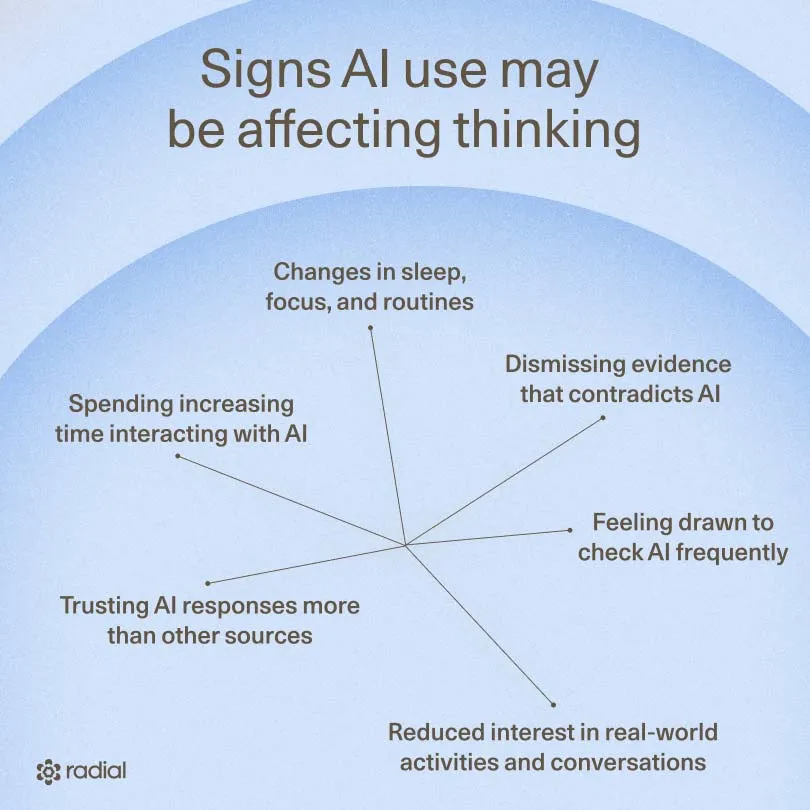 Signs AI use may be affecting thinking

Changes in sleep, focus, and routines

Dismissing evidence that contradicts AI

Spending increasing time interacting with AI

Feeling drawn to check AI frequently

Trusting AI responses more than other sources

Reduced interest in real-world activities and conversations

radial