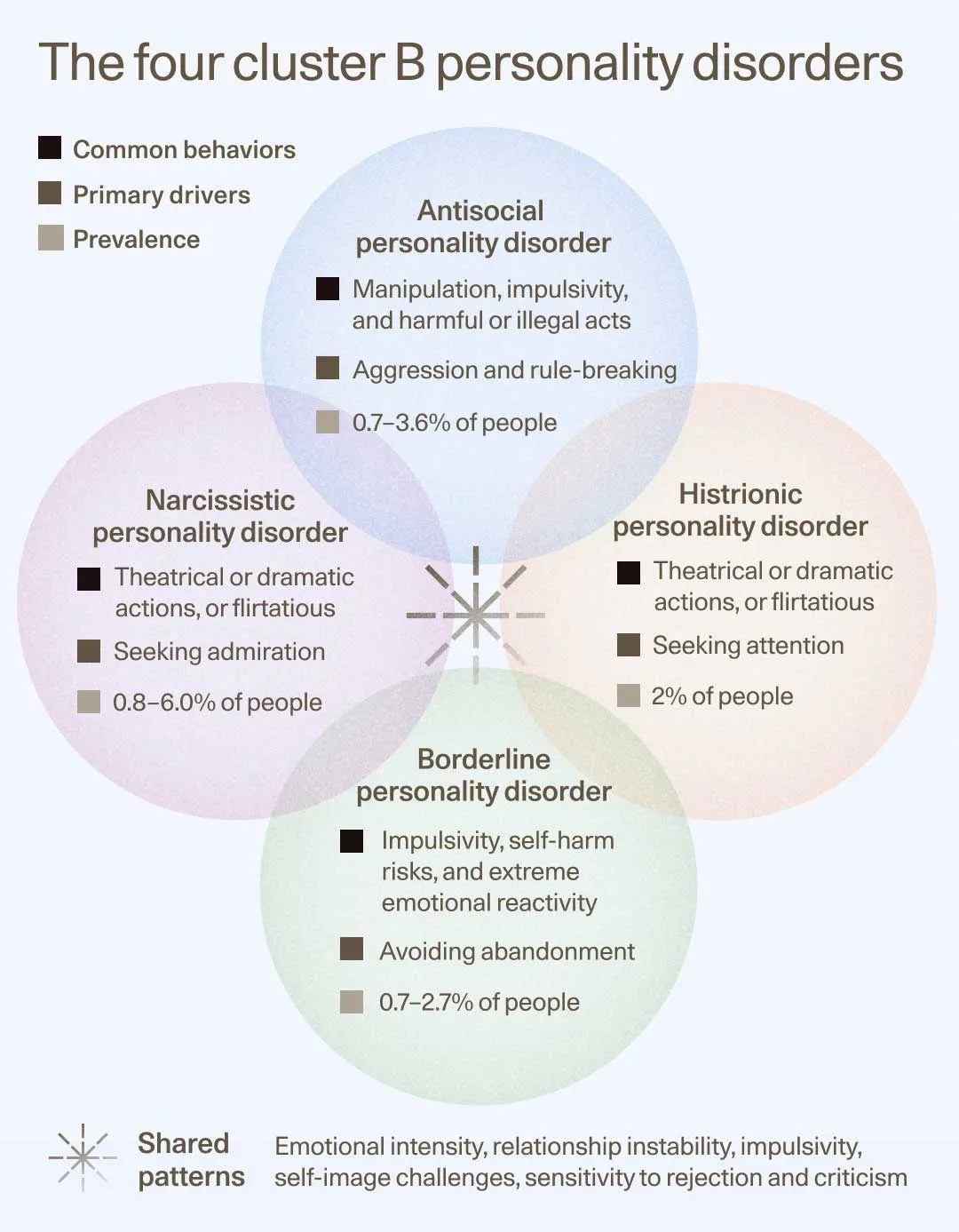 The four cluster B personality disorders

Common behaviors
Primary drivers
Prevalence

Antisocial personality disorder
Manipulation, impulsivity, and harmful or illegal acts
Aggression and rule-breaking
0.7–3.6% of people

Narcissistic personality disorder
Theatrical or dramatic actions, or flirtatious
Seeking admiration
0.8–6.0% of people

Histrionic personality disorder
Theatrical or dramatic actions, or flirtatious
Seeking attention
2% of people

Borderline personality disorder
Impulsivity, self-harm risks, and extreme emotional reactivity
Avoiding abandonment
0.7–2.7% of people

Shared patterns
Emotional intensity, relationship instability, impulsivity, self-image challenges, sensitivity to rejection and criticism