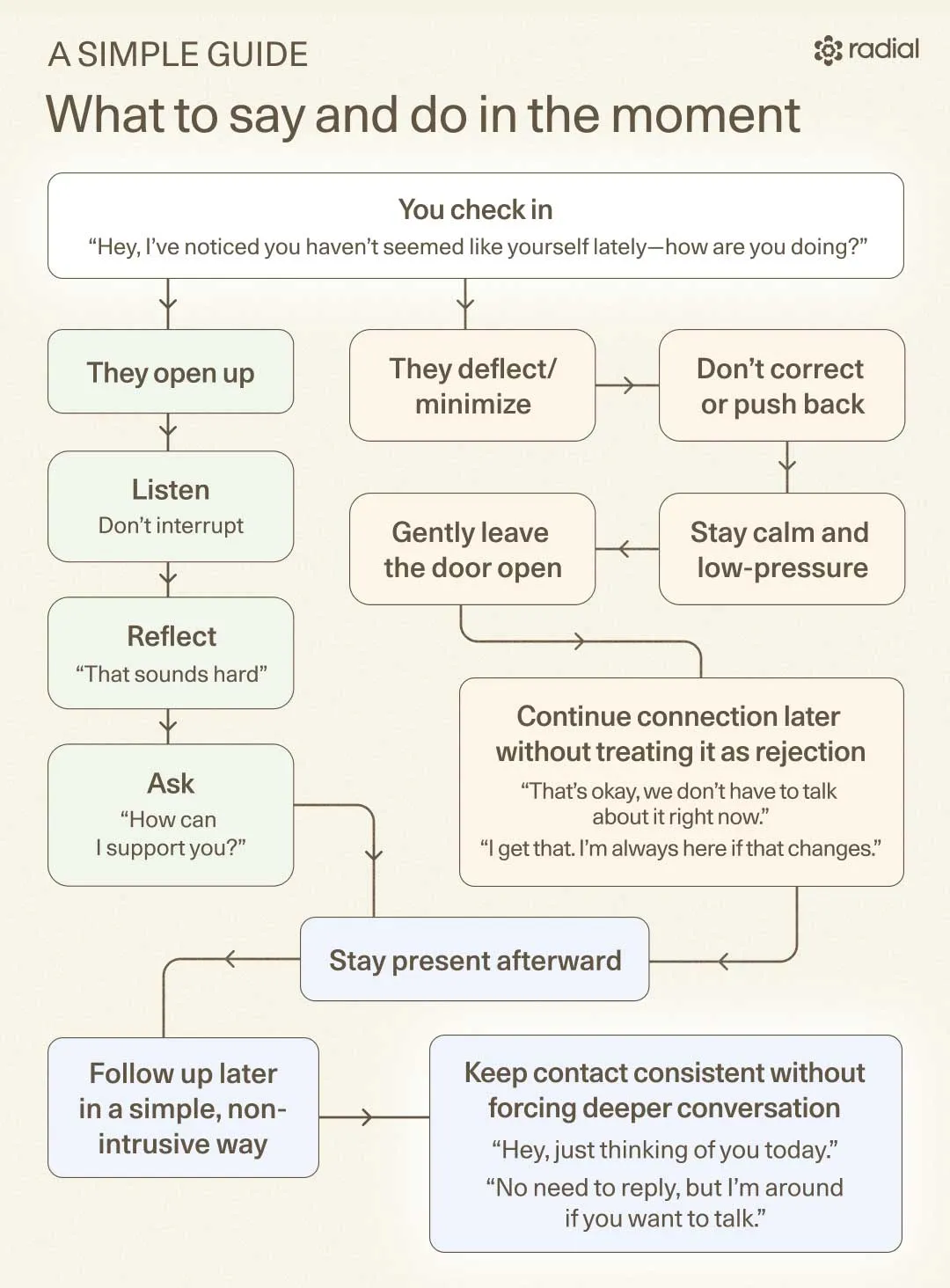 A SIMPLE GUIDE

radial

What to say and do in the moment

You check in
“Hey, I’ve noticed you haven’t seemed like yourself lately—how are you doing?”

They open up

Listen
Don’t interrupt

Reflect
“That sounds hard”

Ask
“How can I support you?”

They deflect/ minimize

Don’t correct or push back

Stay calm and low-pressure

Gently leave the door open

Continue connection later without treating it as rejection
“That’s okay, we don’t have to talk about it right now.”
“I get that. I’m always here if that changes.”

Stay present afterward

Follow up later in a simple, non-intrusive way

Keep contact consistent without forcing deeper conversation
“Hey, just thinking of you today.”
“No need to reply, but I’m around if you want to talk.”