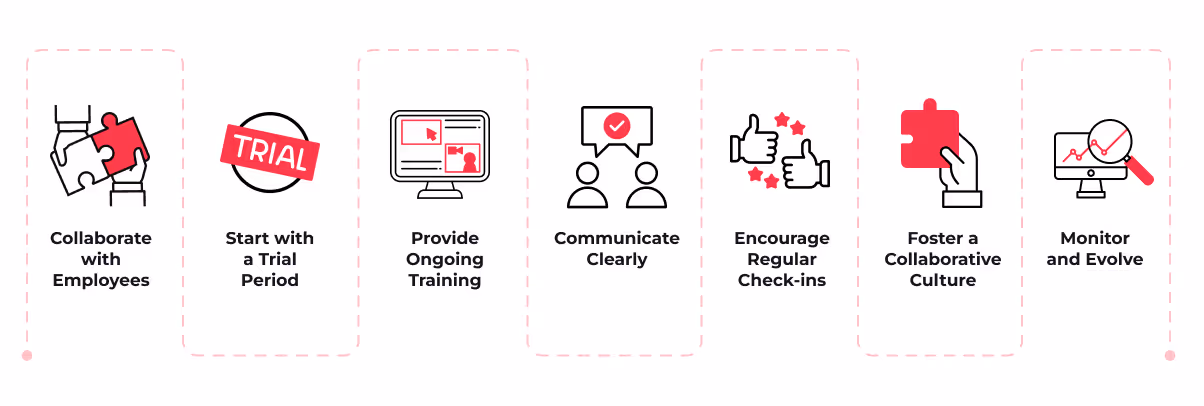 Collaborate with Employees

TRIAL

Start with a Trial Period

Provide Ongoing Training

Communicate Clearly

Encourage Regular Check-ins

Foster a Collaborative Culture

Monitor and Evolve