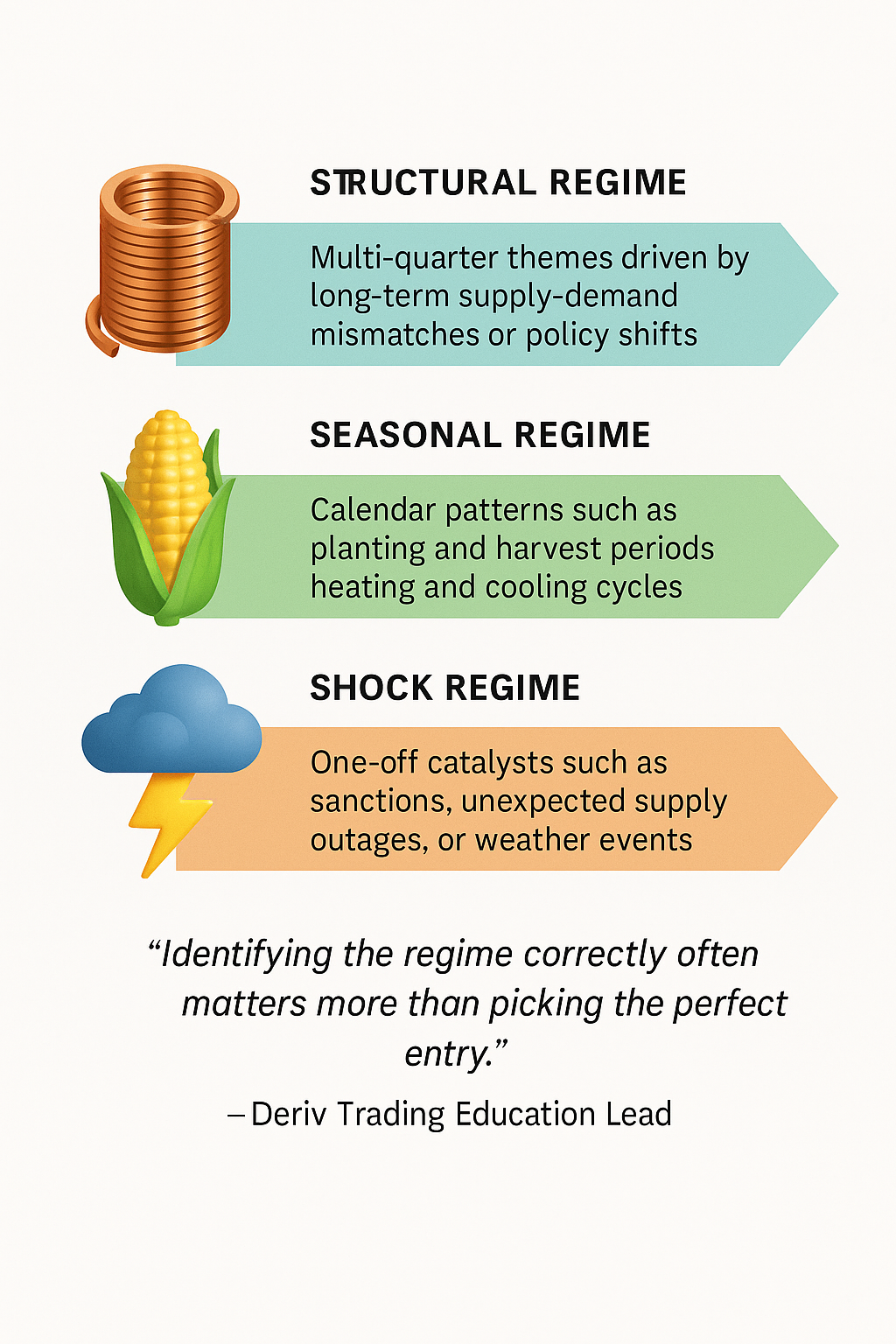 STRUCTURAL REGIME

Multi-quarter themes driven by long-term supply-demand mismatches or policy shifts

SEASONAL REGIME

Calendar patterns such as planting and harvest periods heating and cooling cycles

SHOCK REGIME

One-off catalysts such as sanctions, unexpected supply outages, or weather events

“Identifying the regime correctly often matters more than picking the perfect entry.”

– Deriv Trading Education Lead