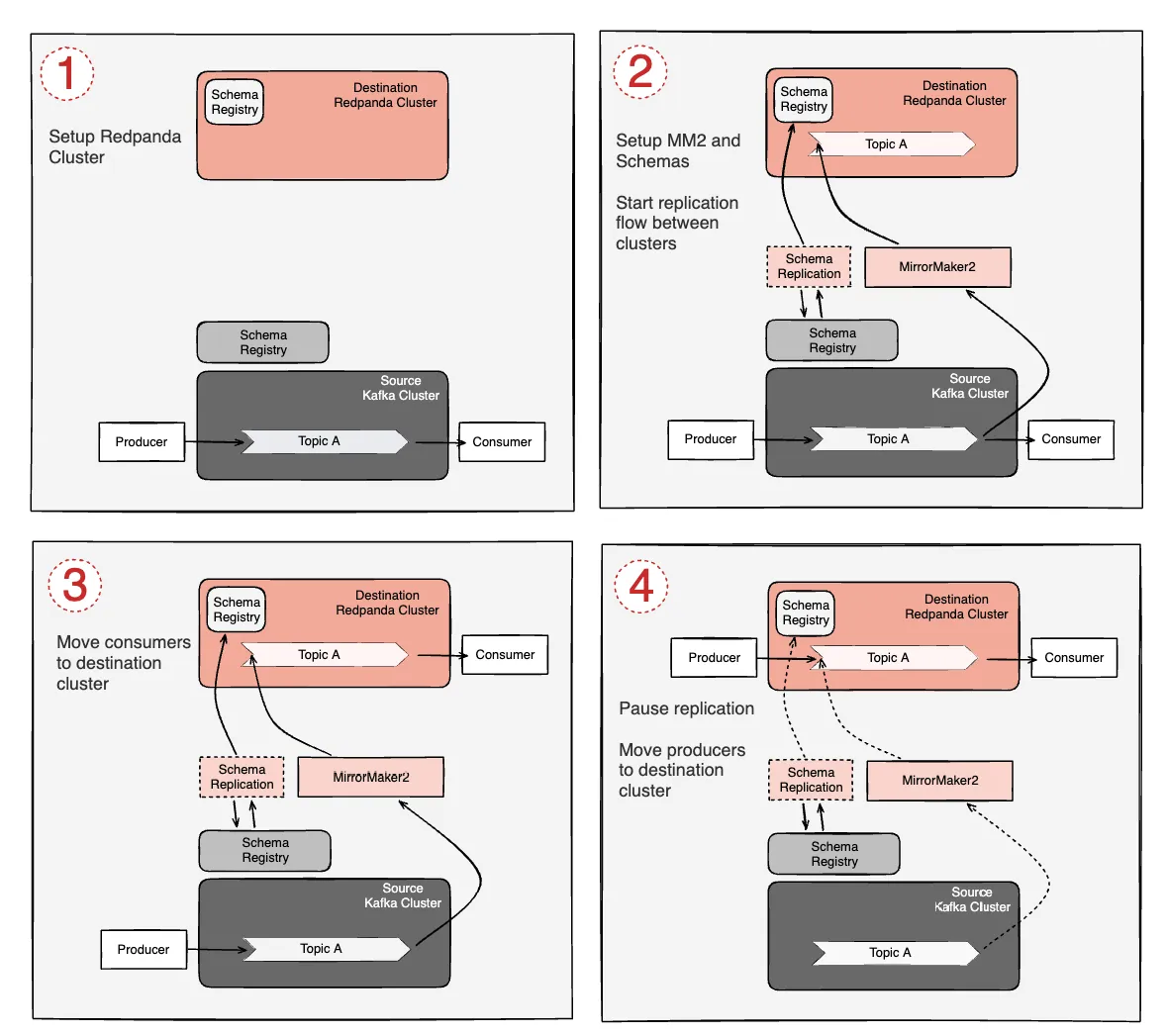 1

Setup Redpanda Cluster

Schema Registry

Destination Redpanda Cluster

Schema Registry

Source Kafka Cluster

Producer

Topic A

Consumer

2

Setup MM2 and Schemas

Start replication flow between clusters

Schema Registry

Destination Redpanda Cluster

Topic A

Schema Replication

MirrorMaker2

Schema Registry

Source Kafka Cluster

Producer

Topic A

Consumer

3

Move consumers to destination cluster

Schema Registry

Destination Redpanda Cluster

Topic A

Consumer

Schema Replication

MirrorMaker2

Schema Registry

Source Kafka Cluster

Producer

Topic A

4

Pause replication

Move producers to destination cluster

Schema Registry

Destination Redpanda Cluster

Producer

Topic A

Consumer

Schema Replication

MirrorMaker2

Schema Registry

Source Kafka Cluster

Topic A