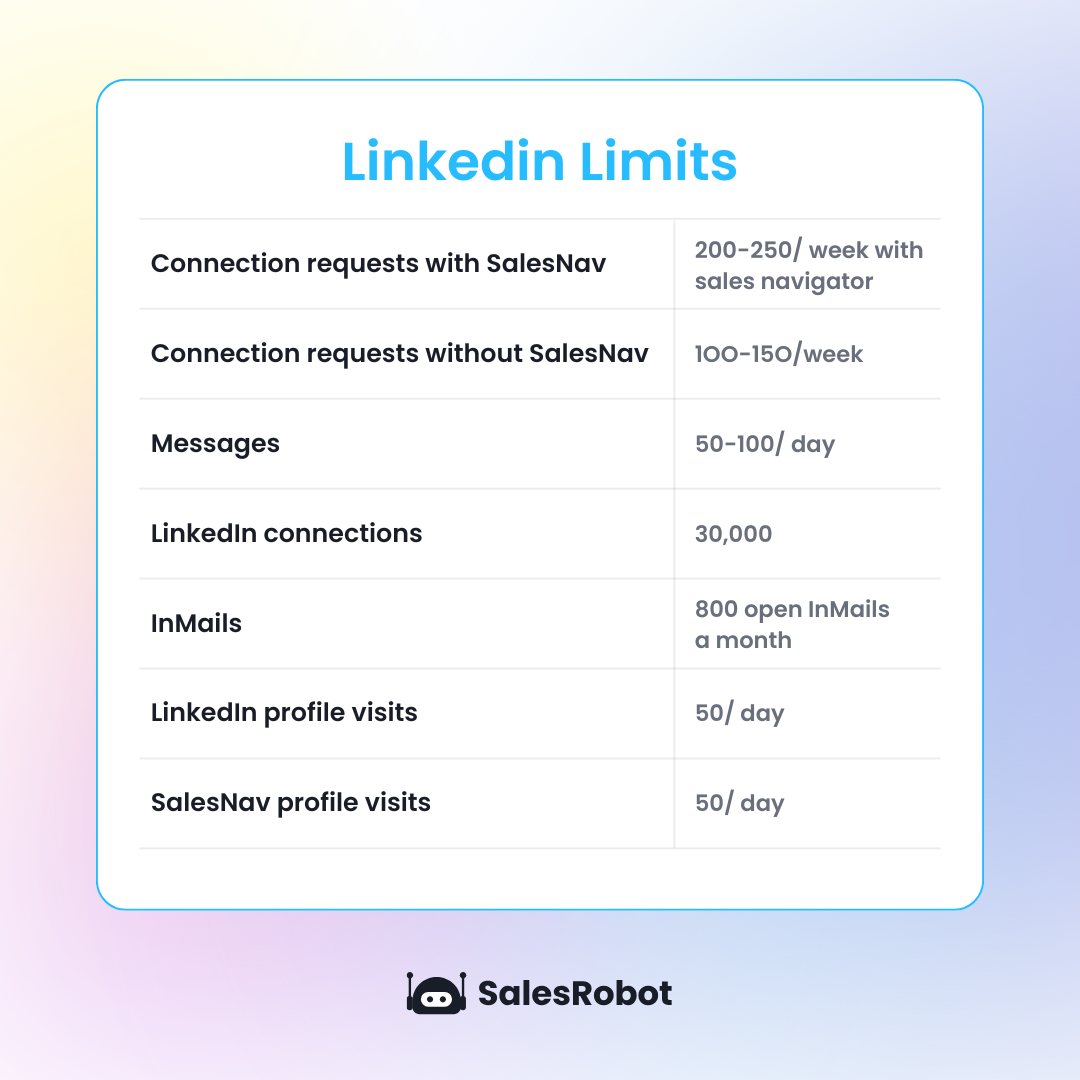 Linkedin Limits

| | |
|---|---|
| Connection requests with SalesNav | 200-250/ week with sales navigator |
| Connection requests without SalesNav | 100-150/week |
| Messages | 50-100/ day |
| LinkedIn connections | 30,000 |
| InMails | 800 open InMails a month |
| LinkedIn profile visits | 50/ day |
| SalesNav profile visits | 50/ day |

SalesRobot