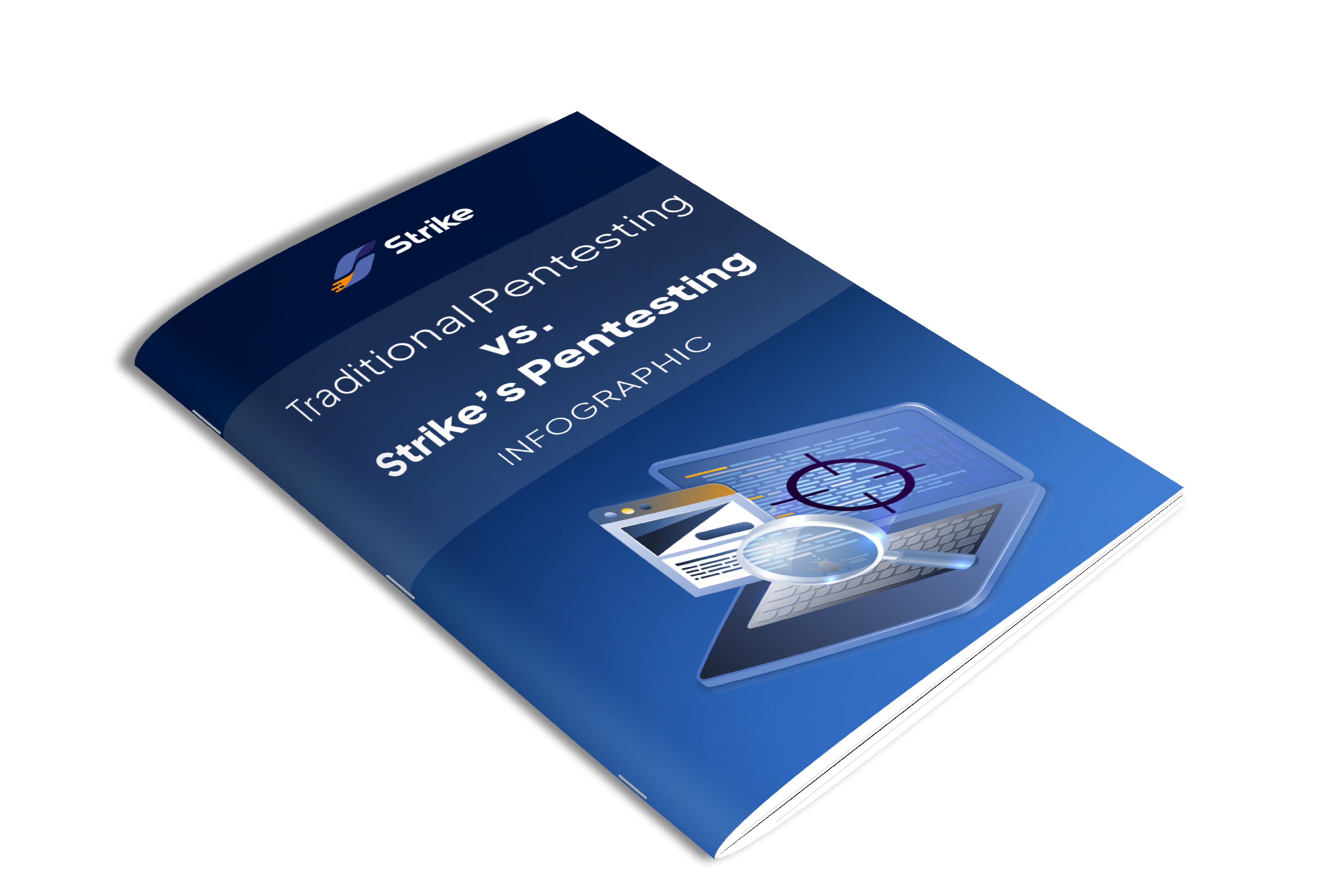 Strike

Traditional Pentesting
vs.
Strike's Pentesting
INFOGRAPHIC