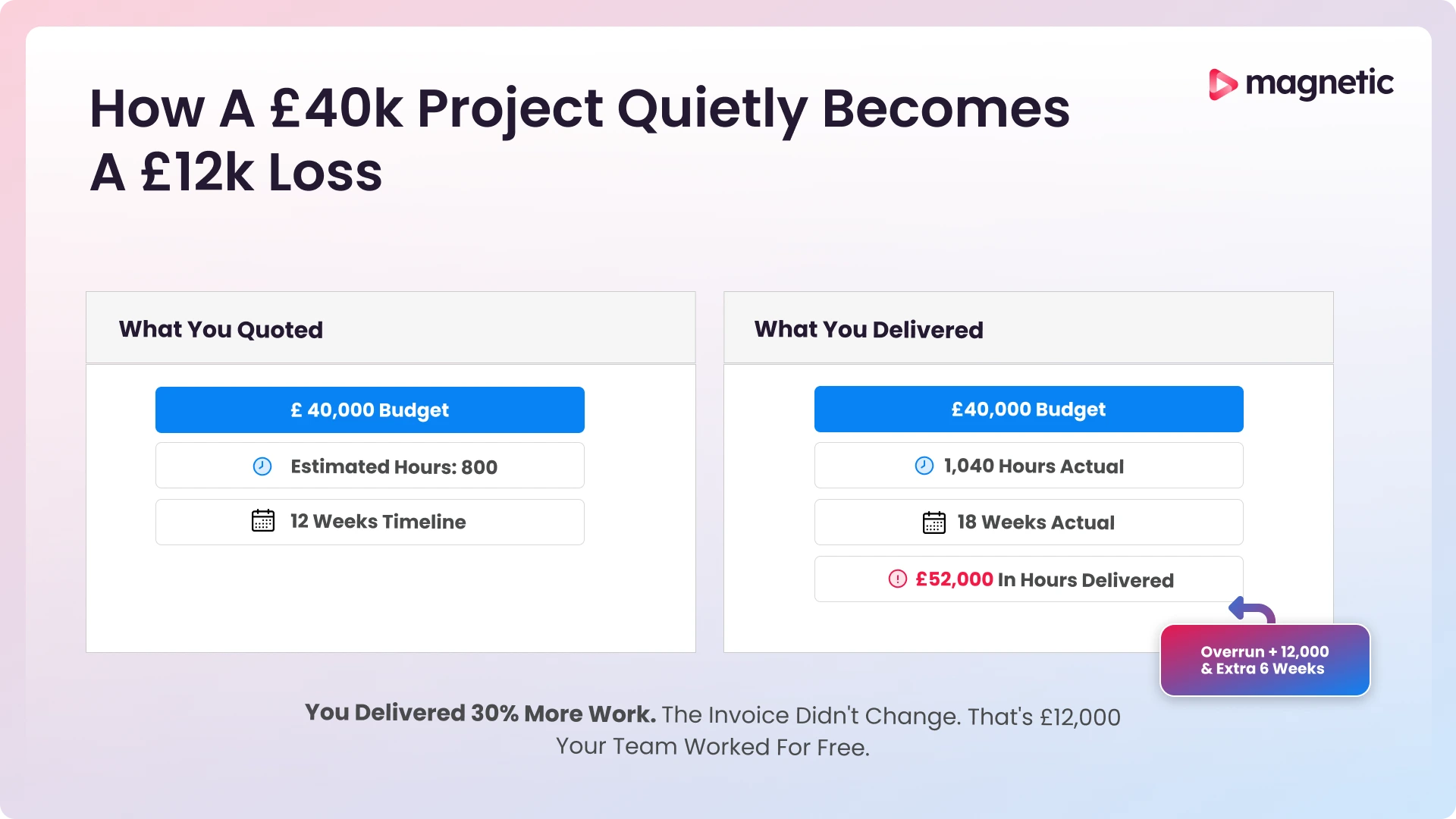 How A £40k Project Quietly Becomes A £12k Loss

magnetic

What You Quoted

£ 40,000 Budget

Estimated Hours: 800

12 Weeks Timeline

What You Delivered

£40,000 Budget

1,040 Hours Actual

18 Weeks Actual

£52,000 In Hours Delivered

Overrun + 12,000 & Extra 6 Weeks

You Delivered 30% More Work. The Invoice Didn't Change. That's £12,000 Your Team Worked For Free.