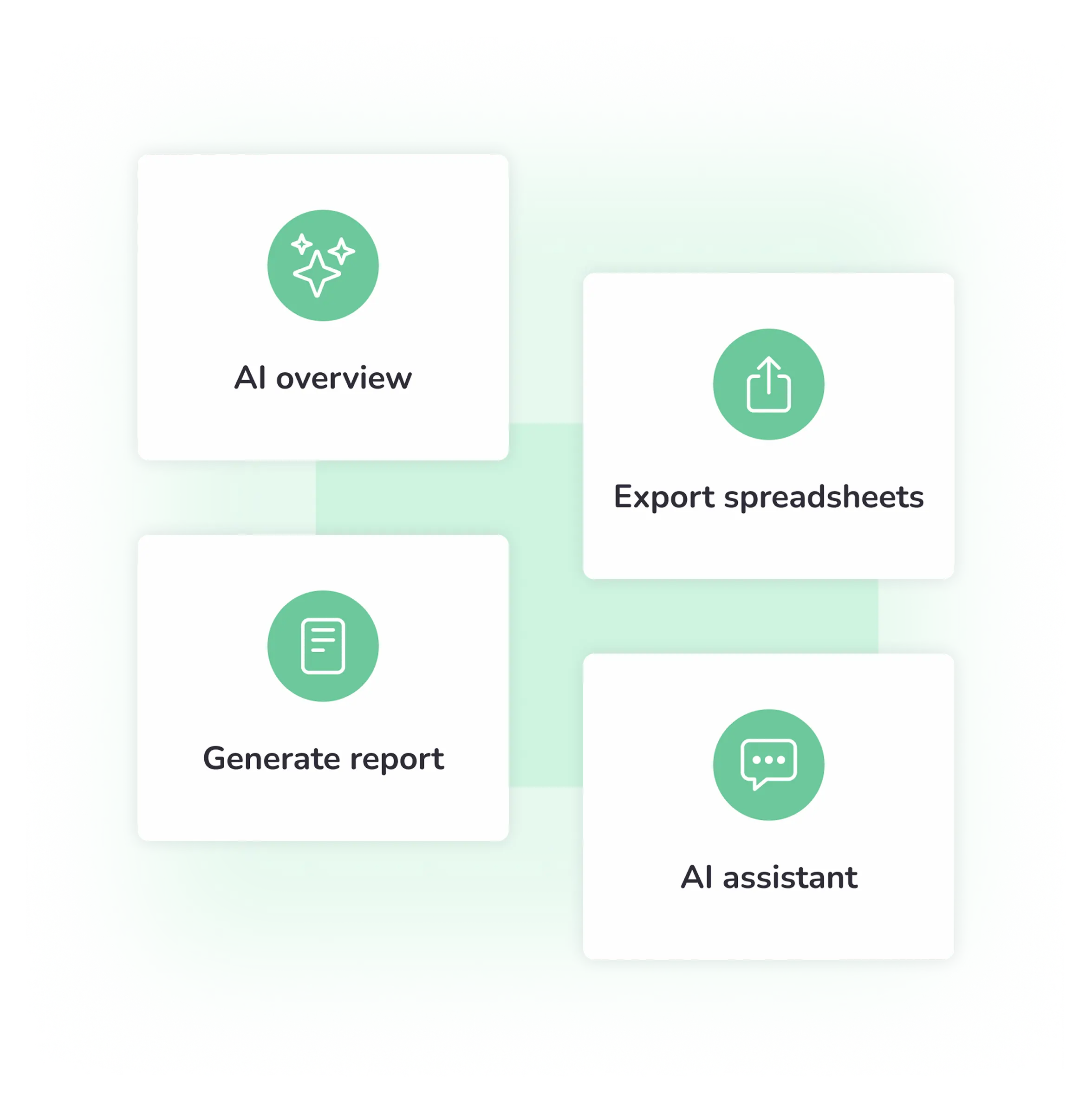 AI overview

Generate report

Export spreadsheets

AI assistant