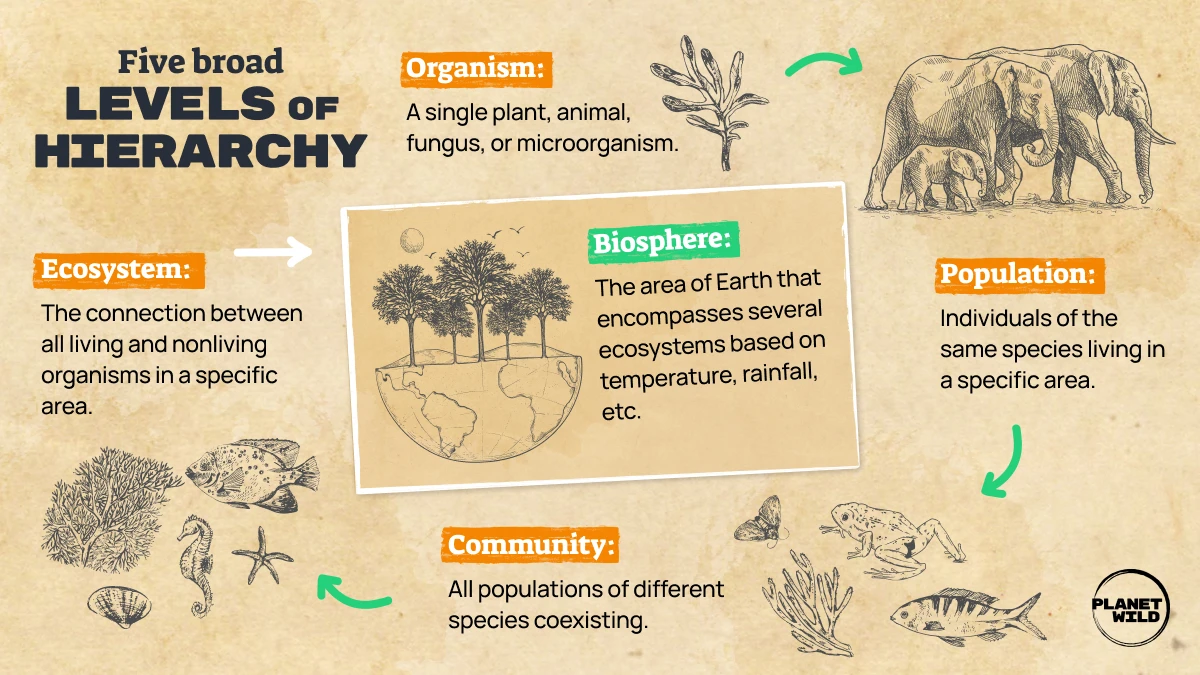 Five broad
LEVELS OF
HIERARCHY

Organism:

A single plant, animal, fungus, or microorganism.

Ecosystem:

The connection between all living and nonliving organisms in a specific area.

Biosphere:

The area of Earth that encompasses several ecosystems based on temperature, rainfall, etc.

Population:

Individuals of the same species living in a specific area.

Community:

All populations of different species coexisting.

PLANET WILD