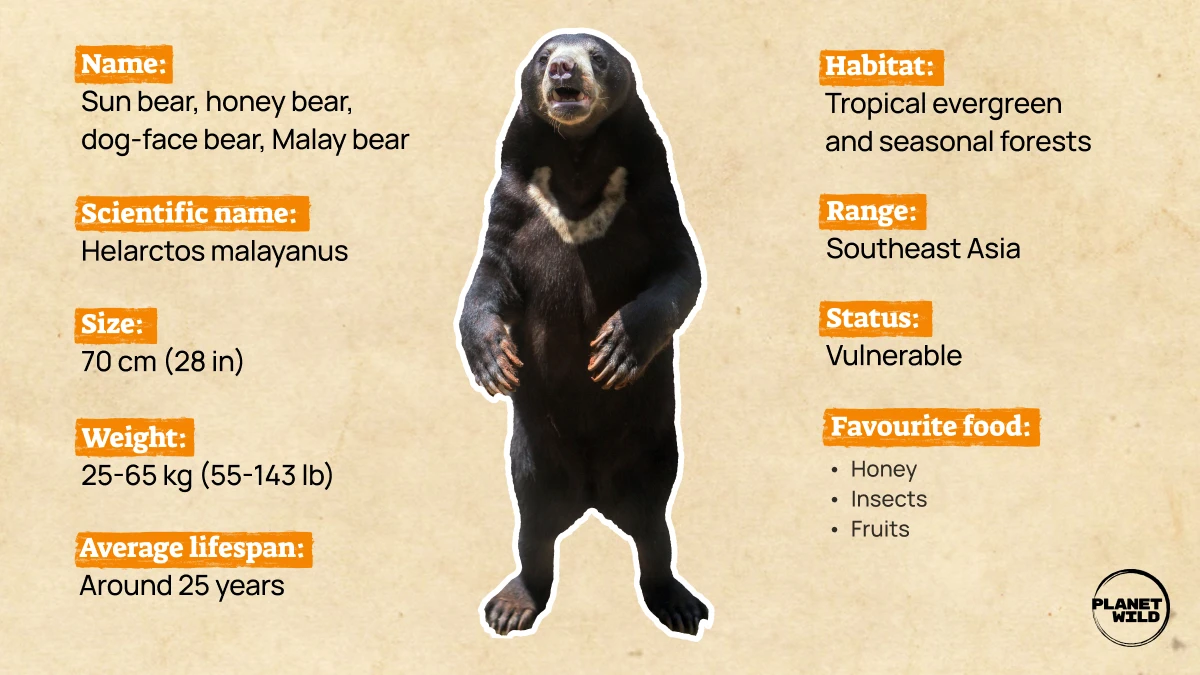 Name:
Sun bear, honey bear, dog-face bear, Malay bear

Scientific name:
Helarctos malayanus

Size:
70 cm (28 in)

Weight:
25-65 kg (55-143 lb)

Average lifespan:
Around 25 years

Habitat:
Tropical evergreen and seasonal forests

Range:
Southeast Asia

Status:
Vulnerable

Favourite food:
• Honey
• Insects
• Fruits

PLANET WILD