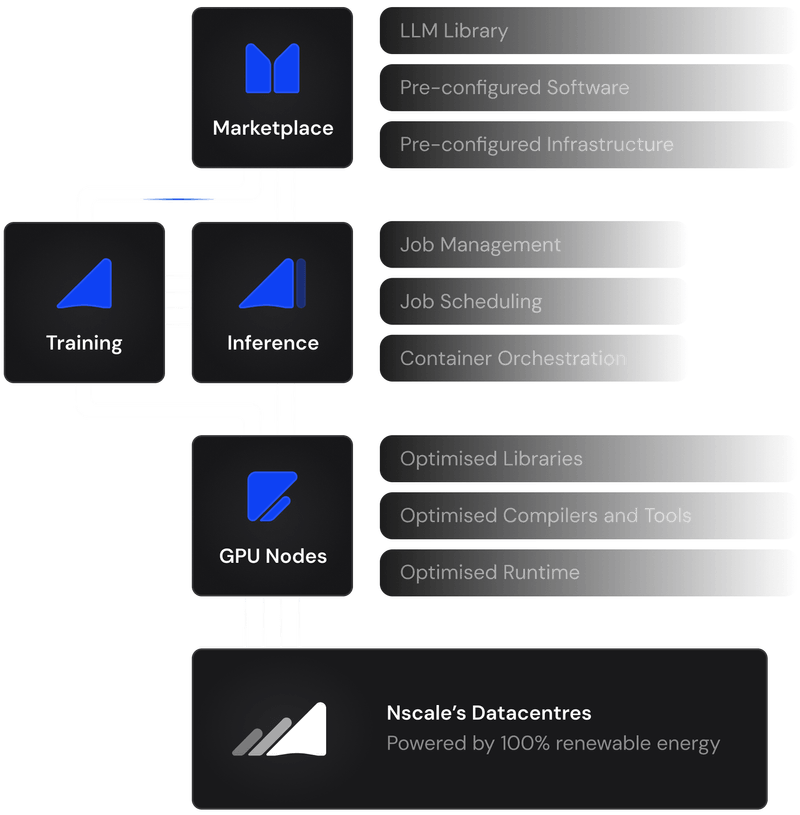 Marketplace

LLM Library

Pre-configured Software

Pre-configured Infrastructure

Training

Inference

Job Management

Job Scheduling

Container Orchestration

GPU Nodes

Optimised Libraries

Optimised Compilers and Tools

Optimised Runtime

Nscale's Datacentres

Powered by 100% renewable energy