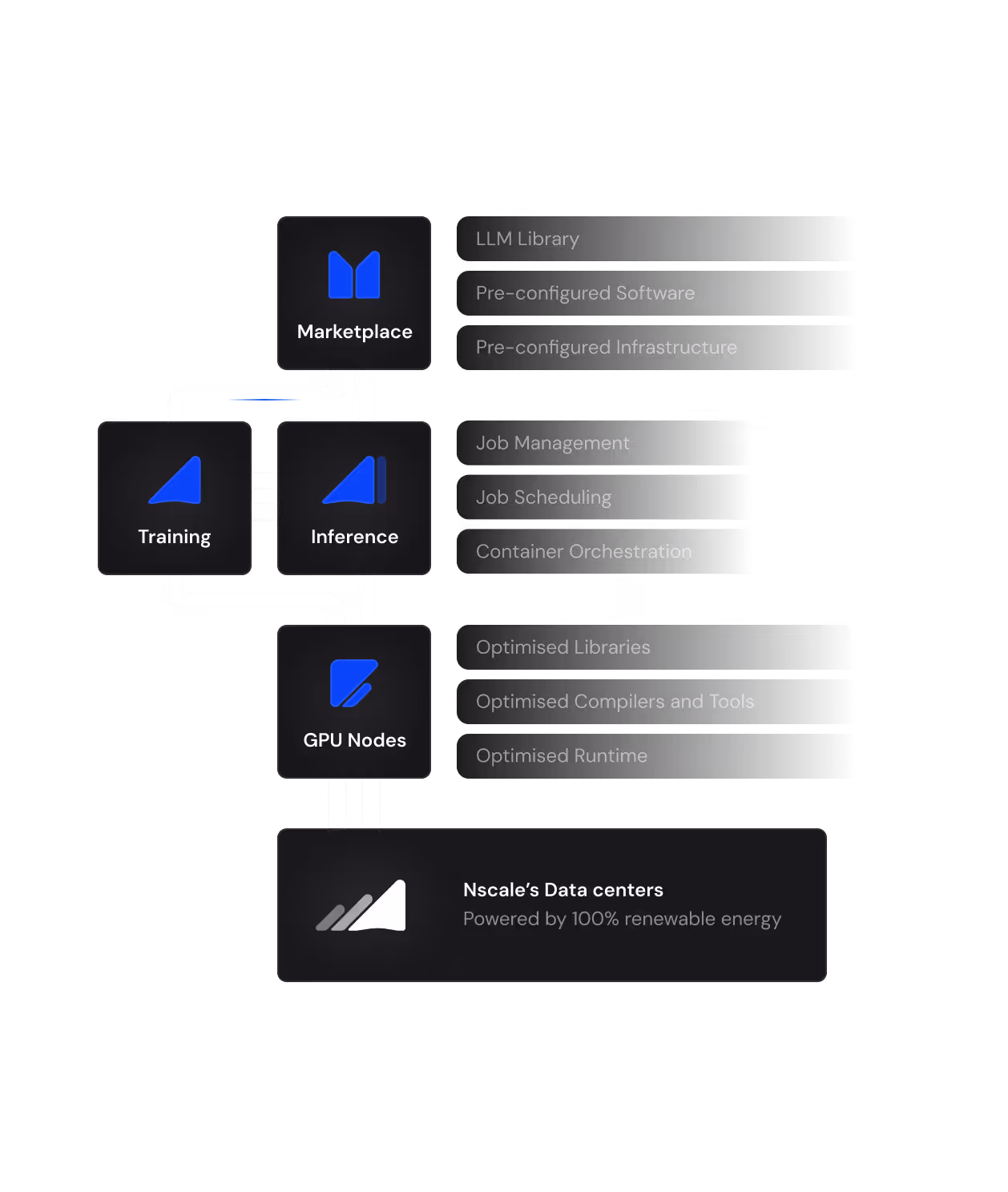 Marketplace

LLM Library

Pre-configured Software

Pre-configured Infrastructure

Training

Inference

Job Management

Job Scheduling

Container Orchestration

GPU Nodes

Optimised Libraries

Optimised Compilers and Tools

Optimised Runtime

Nscale's Data centers
Powered by 100% renewable energy