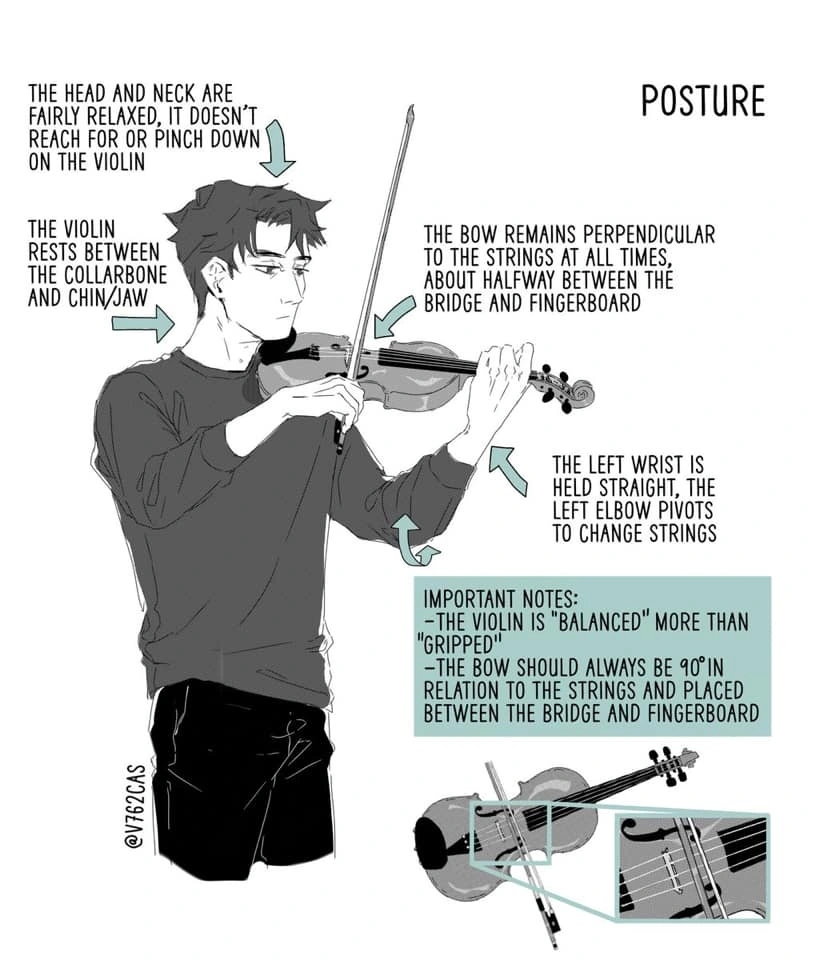 POSTURE

THE HEAD AND NECK ARE FAIRLY RELAXED, IT DOESN'T REACH FOR OR PINCH DOWN ON THE VIOLIN

THE VIOLIN RESTS BETWEEN THE COLLARBONE AND CHIN/JAW

THE BOW REMAINS PERPENDICULAR TO THE STRINGS AT ALL TIMES, ABOUT HALFWAY BETWEEN THE BRIDGE AND FINGERBOARD

THE LEFT WRIST IS HELD STRAIGHT, THE LEFT ELBOW PIVOTS TO CHANGE STRINGS

IMPORTANT NOTES:
-THE VIOLIN IS "BALANCED" MORE THAN "GRIPPED"
-THE BOW SHOULD ALWAYS BE 90° IN RELATION TO THE STRINGS AND PLACED BETWEEN THE BRIDGE AND FINGERBOARD

@V762CAS