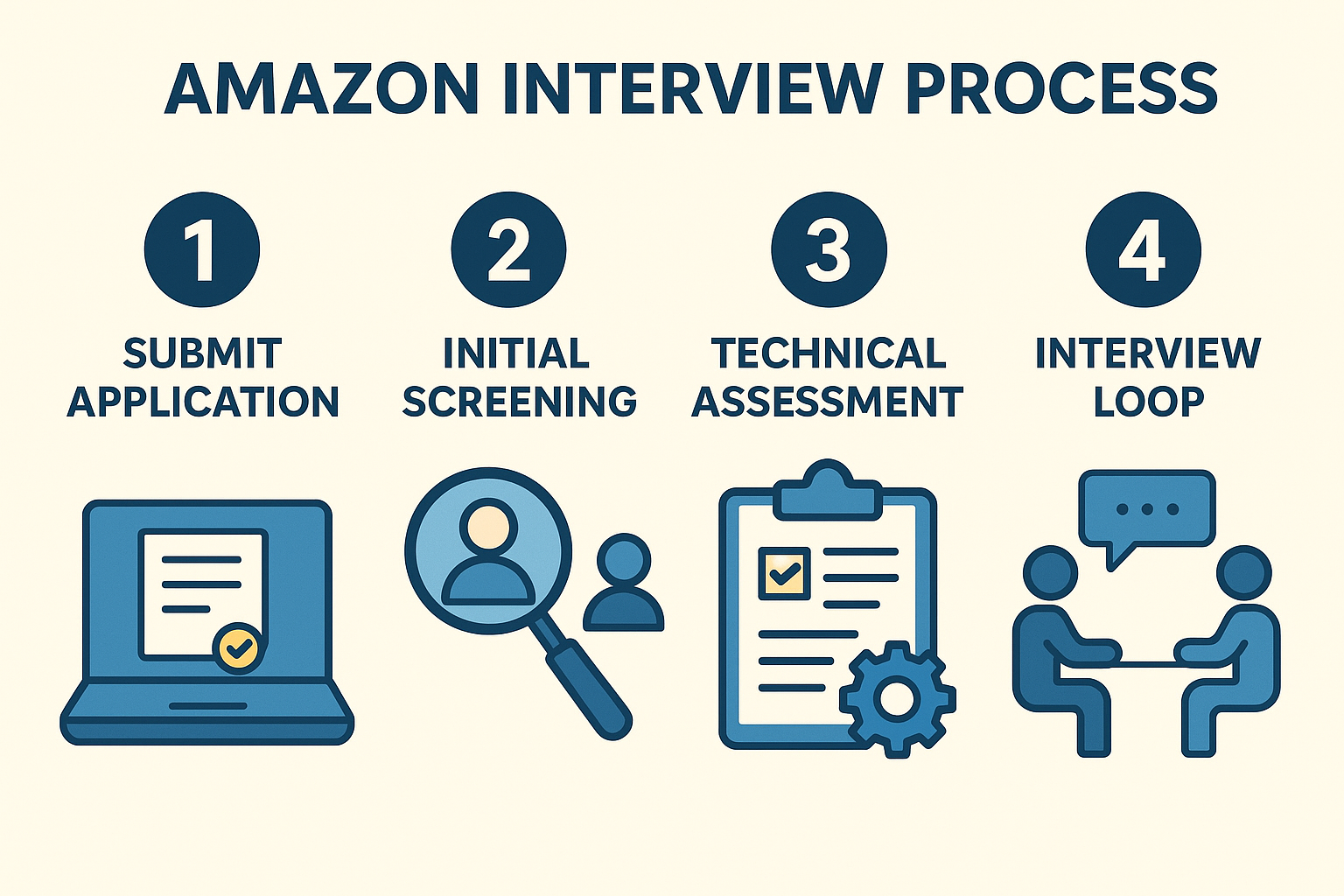 AMAZON INTERVIEW PROCESS

1
SUBMIT APPLICATION

2
INITIAL SCREENING

3
TECHNICAL ASSESSMENT

4
INTERVIEW LOOP