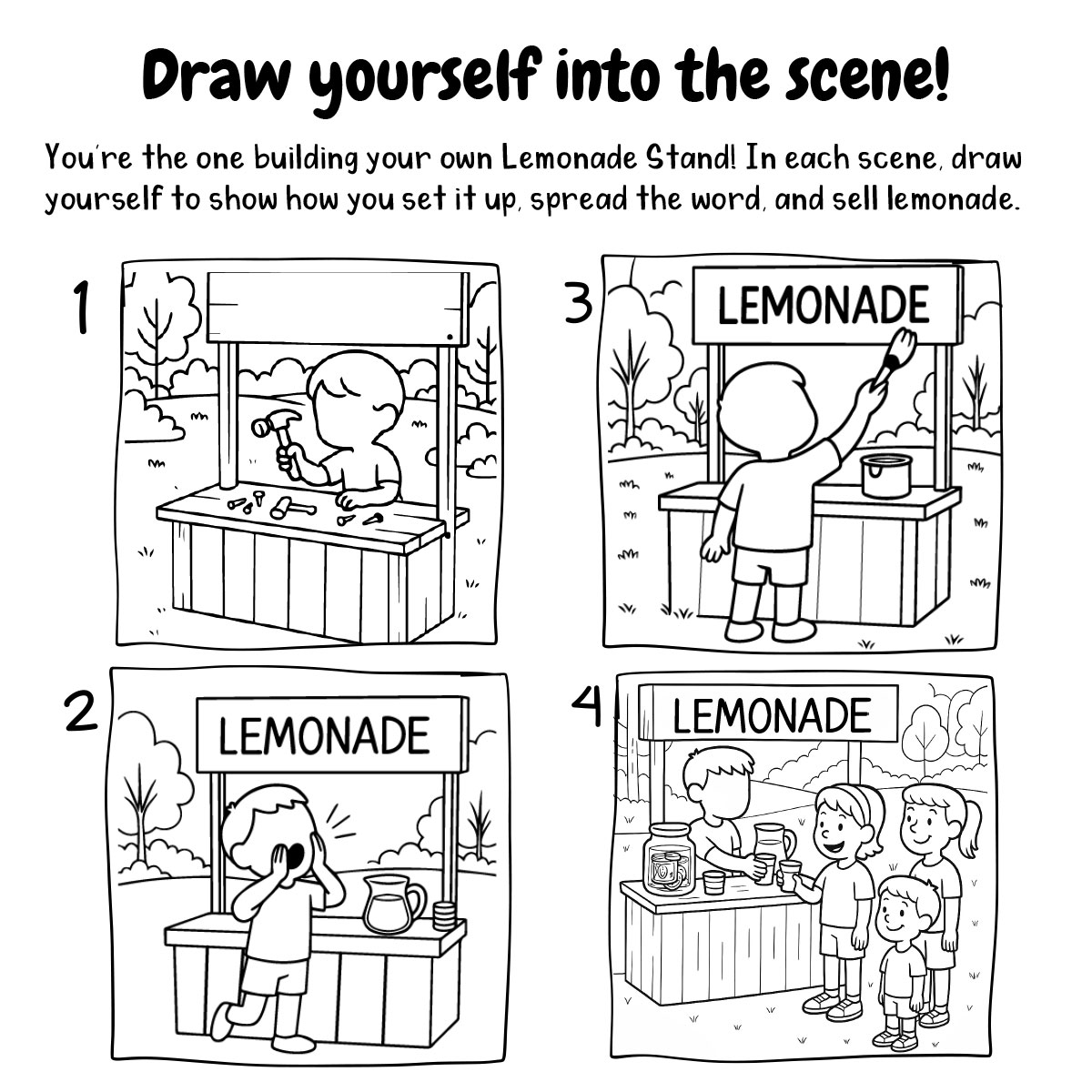 Draw yourself into the scene!

You're the one building your own Lemonade Stand! In each scene, draw yourself to show how you set it up, spread the word, and sell lemonade.

1

3

LEMONADE

2

LEMONADE

4

LEMONADE