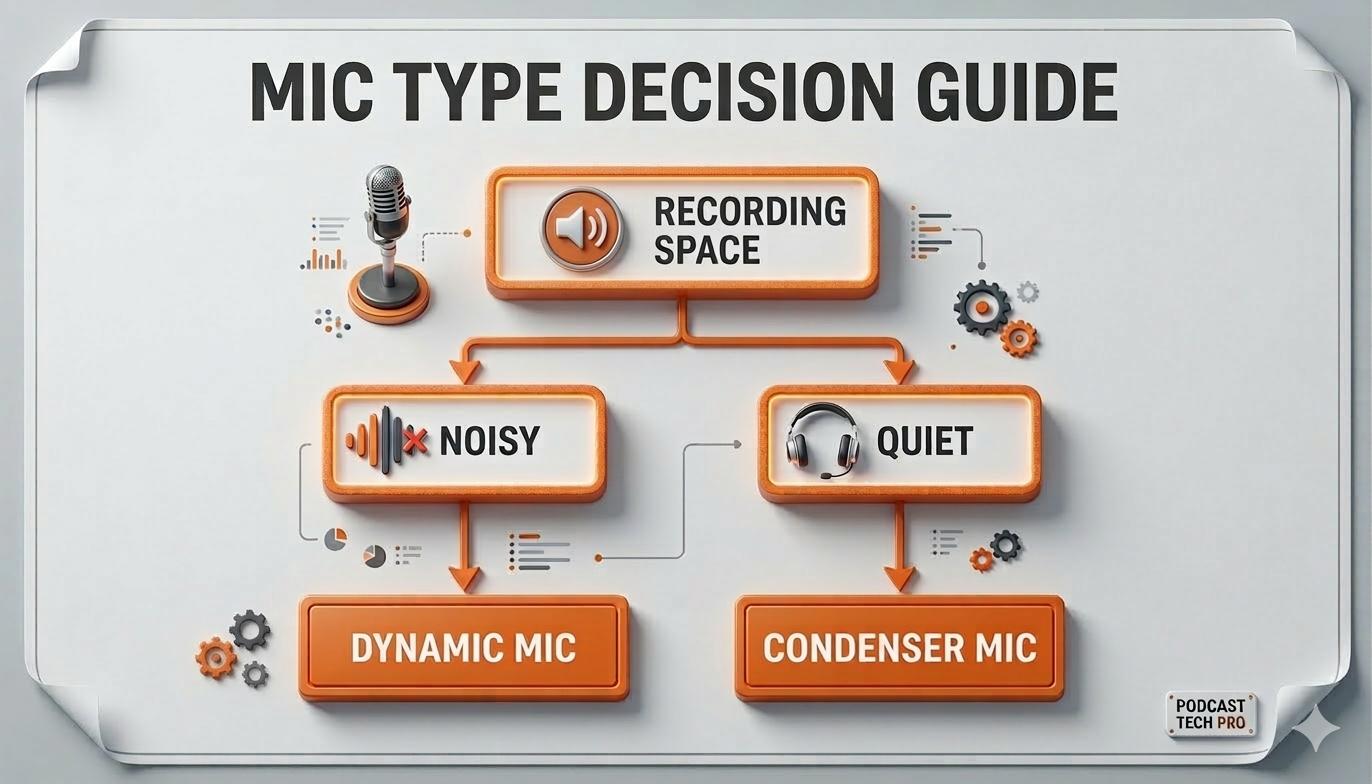 MIC TYPE DECISION GUIDE

RECORDING SPACE

NOISY

QUIET

DYNAMIC MIC

CONDENSER MIC

PODCAST TECH PRO