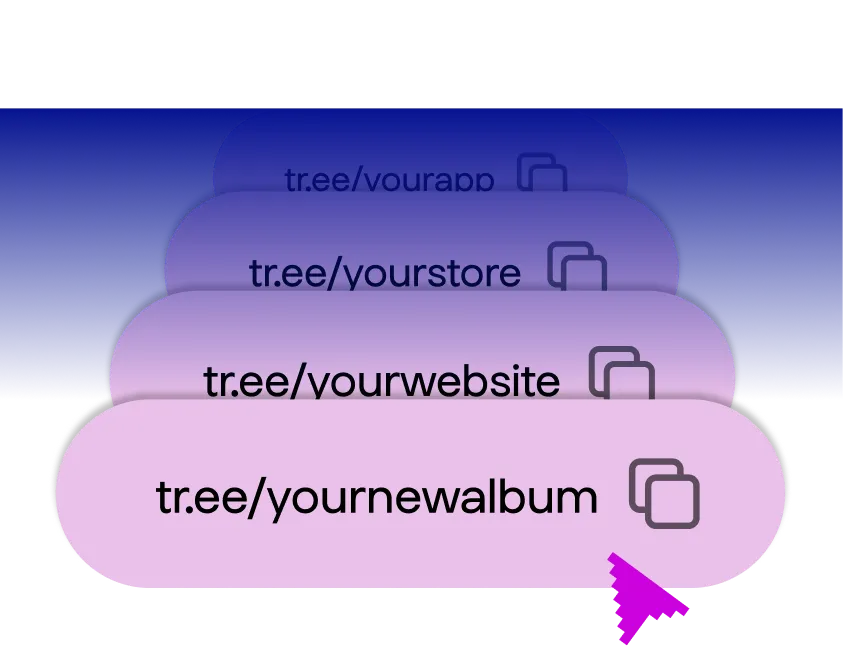 tr.ee/yourapp

tr.ee/yourstore

tr.ee/yourwebsite

tr.ee/yournewalbum