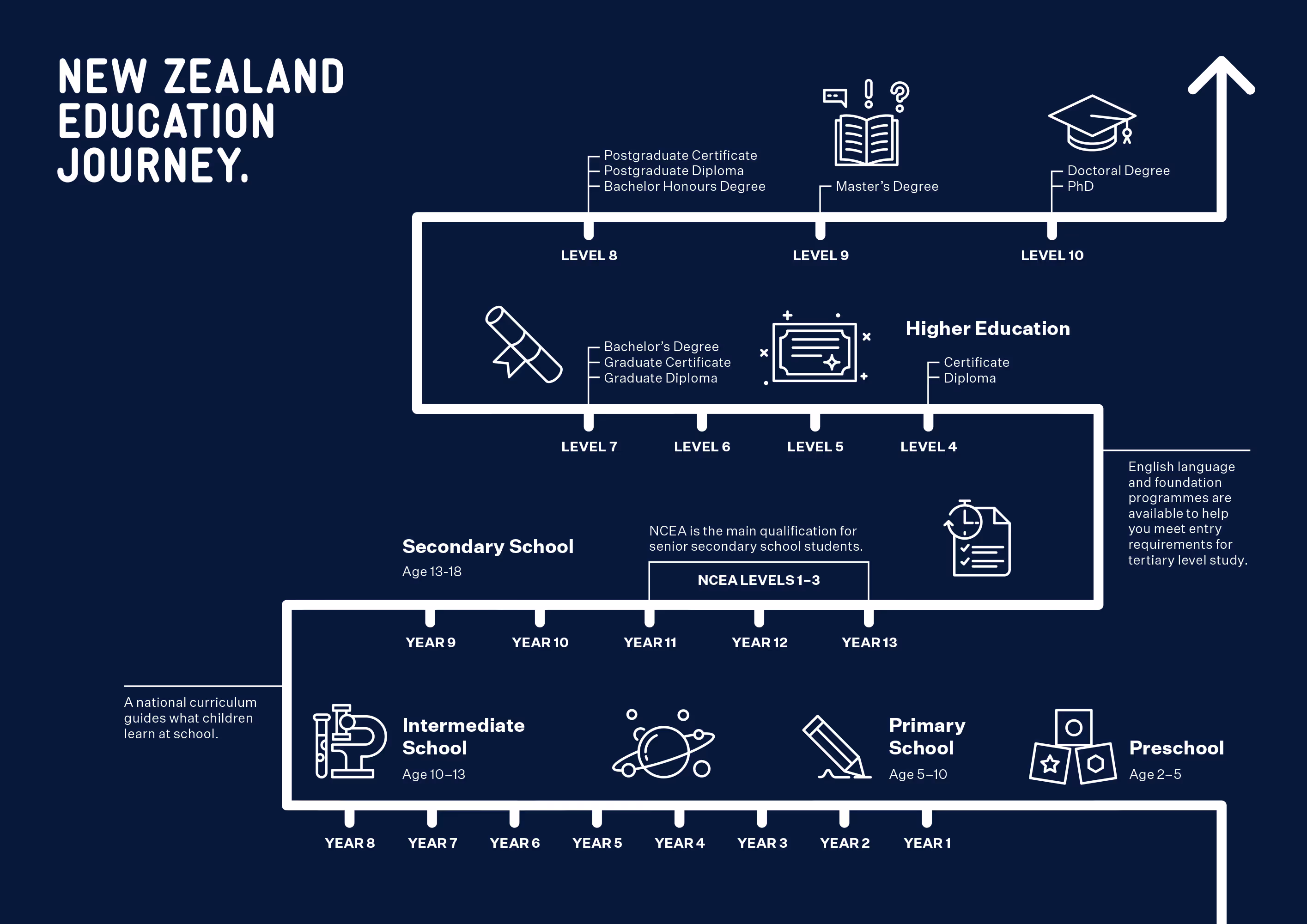 NEW ZEALAND EDUCATION JOURNEY.

Postgraduate Certificate
Postgraduate Diploma
Bachelor Honours Degree

Master's Degree

Doctoral Degree
PhD

LEVEL 8
LEVEL 9
LEVEL 10

Higher Education

Bachelor's Degree
Graduate Certificate
Graduate Diploma

Certificate
Diploma

LEVEL 7
LEVEL 6
LEVEL 5
LEVEL 4

English language and foundation programmes are available to help you meet entry requirements for tertiary level study.

Secondary School
Age 13-18

NCEA is the main qualification for senior secondary school students.

NCEA LEVELS 1–3

YEAR 9
YEAR 10
YEAR 11
YEAR 12
YEAR 13

A national curriculum guides what children learn at school.

Intermediate School
Age 10–13

Primary School
Age 5–10

Preschool
Age 2–5

YEAR 8
YEAR 7
YEAR 6
YEAR 5
YEAR 4
YEAR 3
YEAR 2
YEAR 1