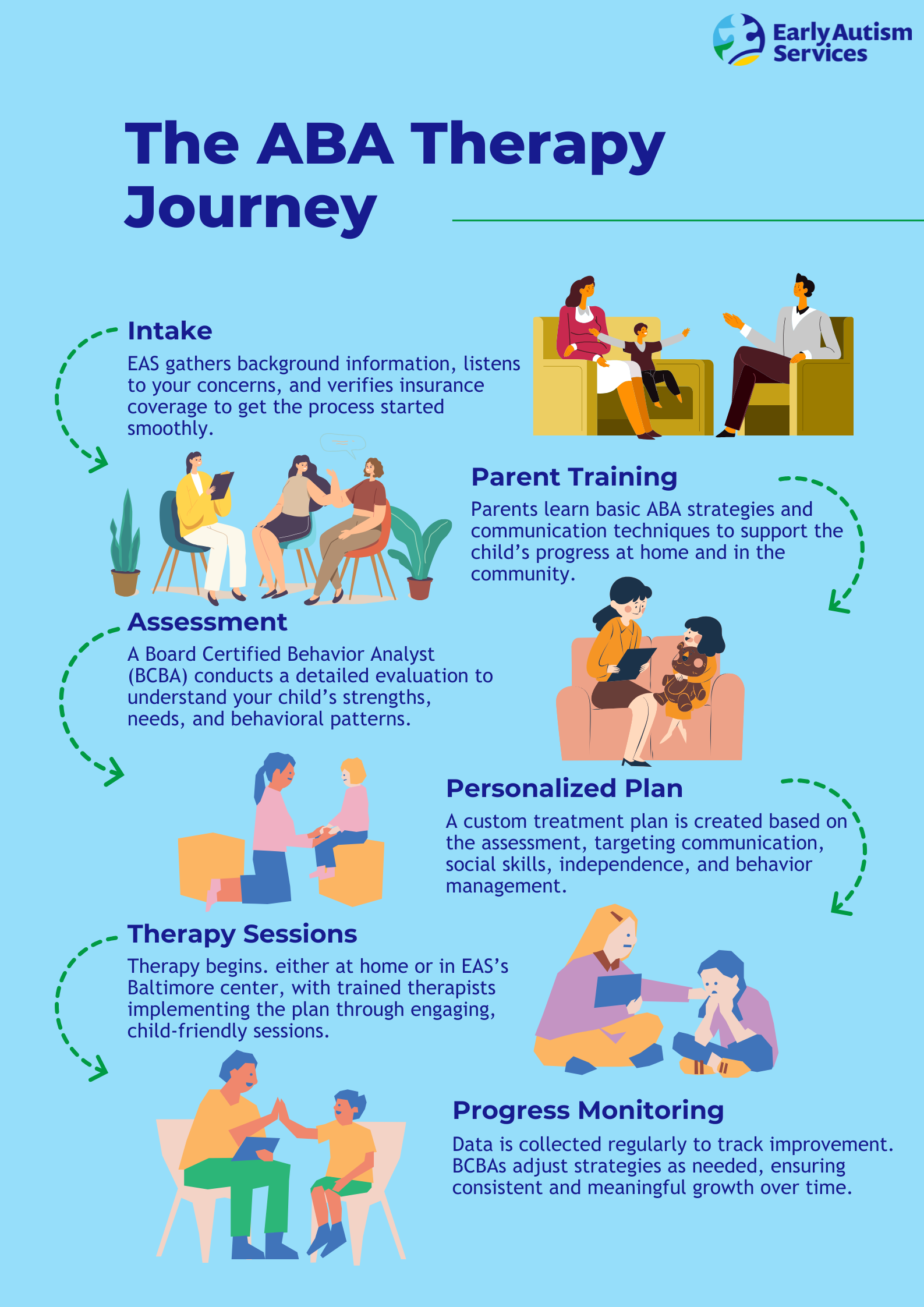 Early Autism Services

The ABA Therapy Journey

Intake

EAS gathers background information, listens to your concerns, and verifies insurance coverage to get the process started smoothly.

Parent Training

Parents learn basic ABA strategies and communication techniques to support the child's progress at home and in the community.

Assessment

A Board Certified Behavior Analyst (BCBA) conducts a detailed evaluation to understand your child's strengths, needs, and behavioral patterns.

Personalized Plan

A custom treatment plan is created based on the assessment, targeting communication, social skills, independence, and behavior management.

Therapy Sessions

Therapy begins. either at home or in EAS's Baltimore center, with trained therapists implementing the plan through engaging, child-friendly sessions.

Progress Monitoring

Data is collected regularly to track improvement. BCBAs adjust strategies as needed, ensuring consistent and meaningful growth over time.