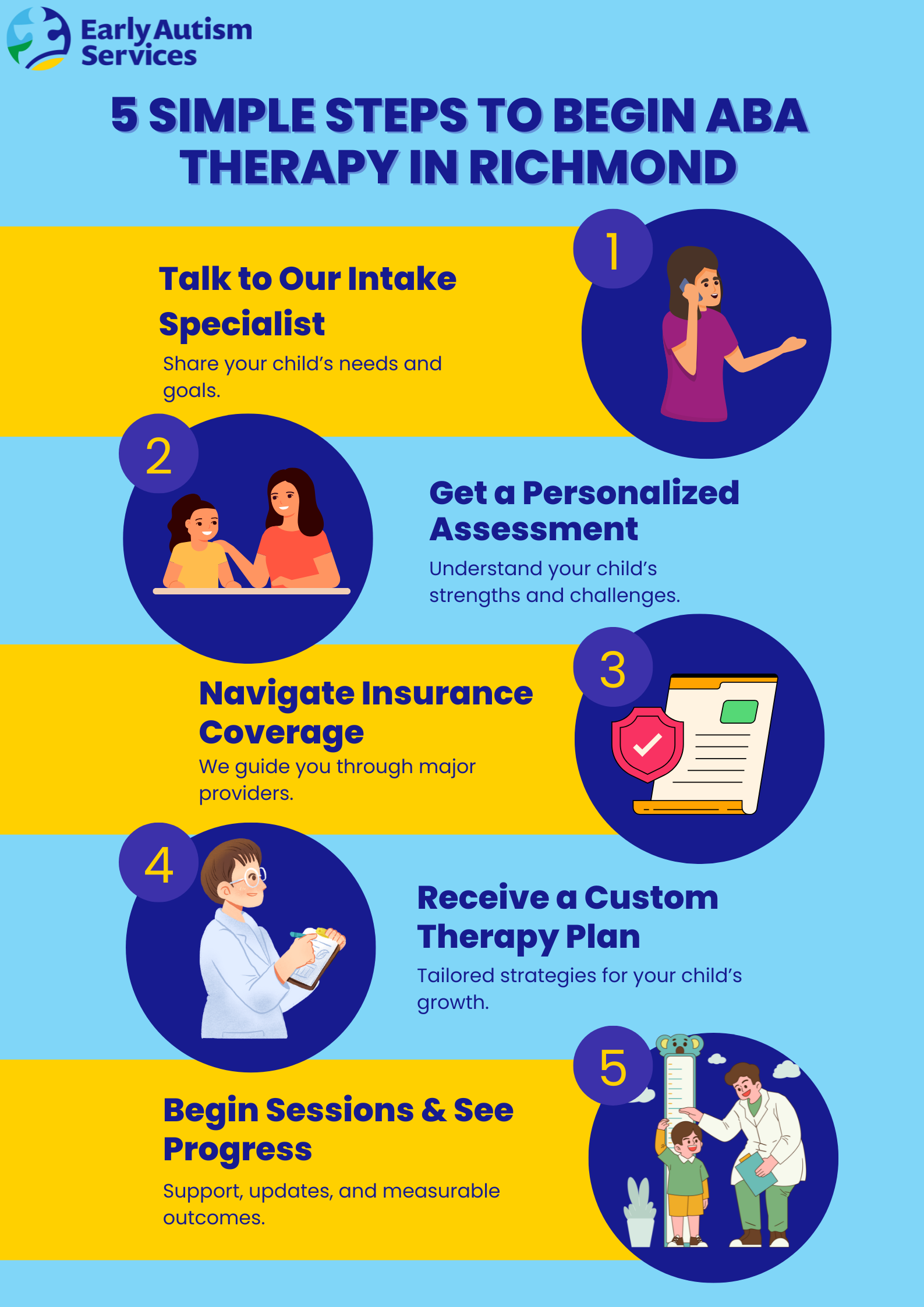 Early Autism Services

5 SIMPLE STEPS TO BEGIN ABA THERAPY IN RICHMOND

1

Talk to Our Intake Specialist

Share your child's needs and goals.

2

Get a Personalized Assessment

Understand your child's strengths and challenges.

3

Navigate Insurance Coverage

We guide you through major providers.

4

Receive a Custom Therapy Plan

Tailored strategies for your child's growth.

5

Begin Sessions & See Progress

Support, updates, and measurable outcomes.