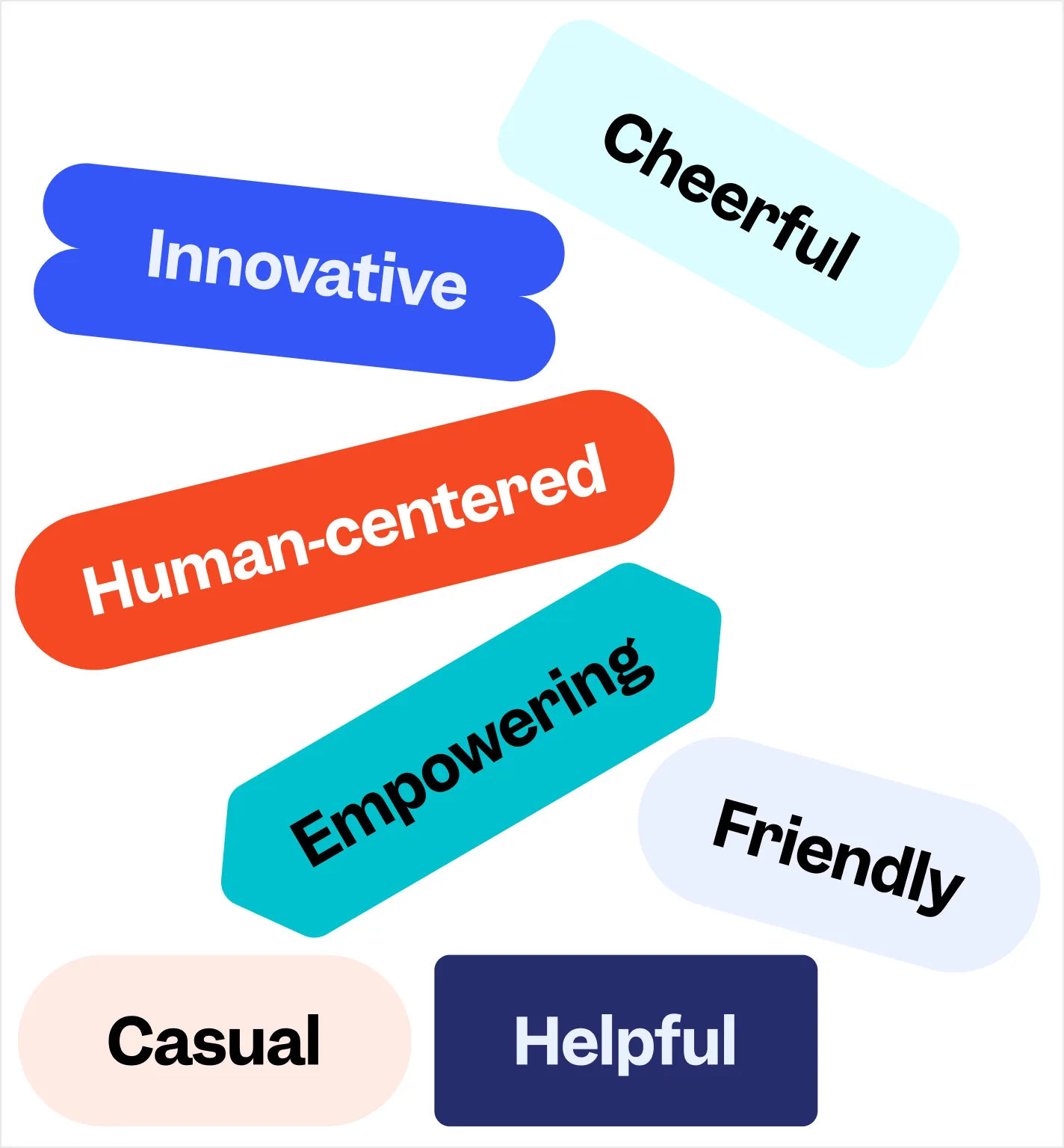 Cheerful

Innovative

Human-centered

Empowering

Friendly

Casual

Helpful