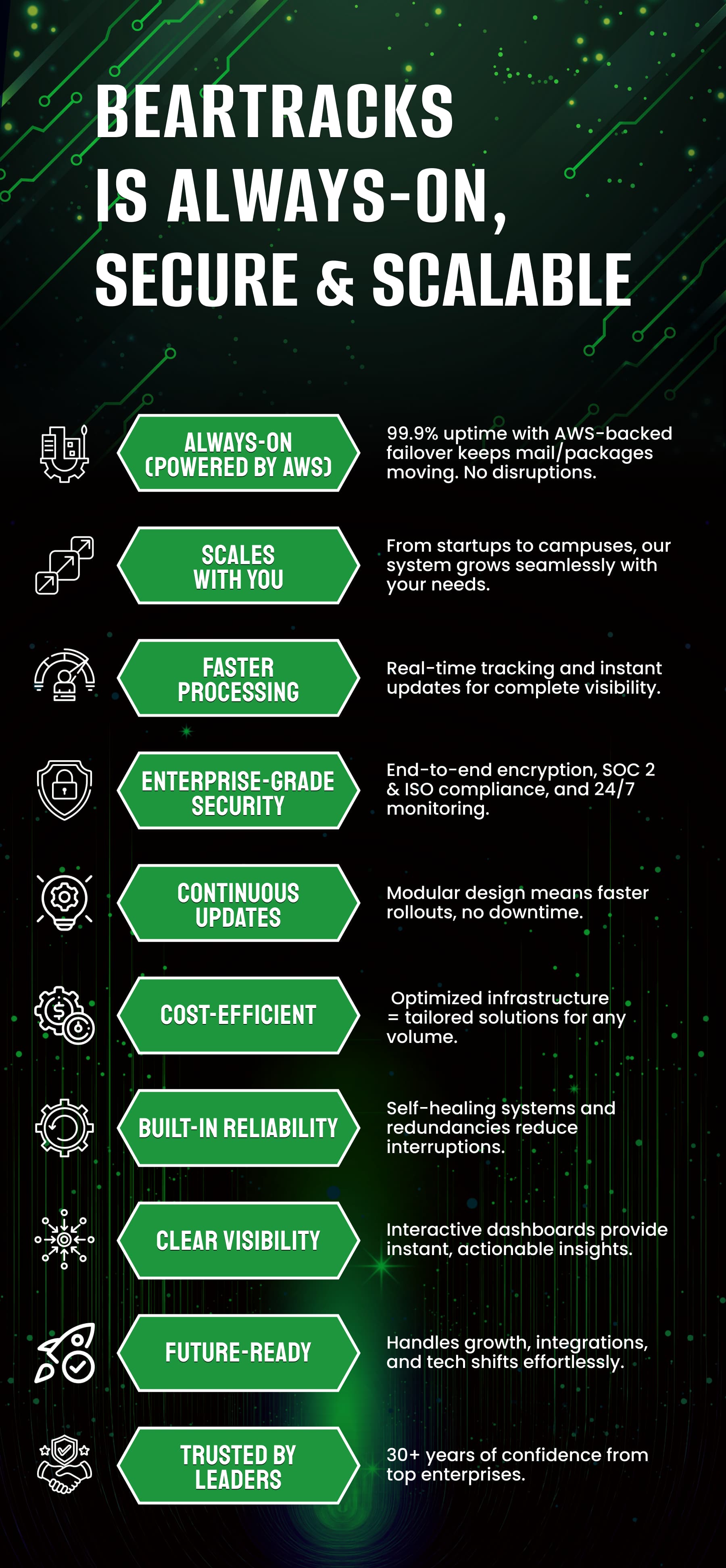 BEARTRACKS IS ALWAYS-ON, SECURE & SCALABLE

ALWAYS-ON (POWERED BY AWS)

99.9% uptime with AWS-backed failover keeps mail/packages moving. No disruptions.

SCALES WITH YOU

From startups to campuses, our system grows seamlessly with your needs.

FASTER PROCESSING

Real-time tracking and instant updates for complete visibility.

ENTERPRISE-GRADE SECURITY

End-to-end encryption, SOC 2 & ISO compliance, and 24/7 monitoring.

CONTINUOUS UPDATES

Modular design means faster rollouts, no downtime.

COST-EFFICIENT

Optimized infrastructure = tailored solutions for any volume.

BUILT-IN RELIABILITY

Self-healing systems and redundancies reduce interruptions.

CLEAR VISIBILITY

Interactive dashboards provide instant, actionable insights.

FUTURE-READY

Handles growth, integrations, and tech shifts effortlessly.

TRUSTED BY LEADERS

30+ years of confidence from top enterprises.