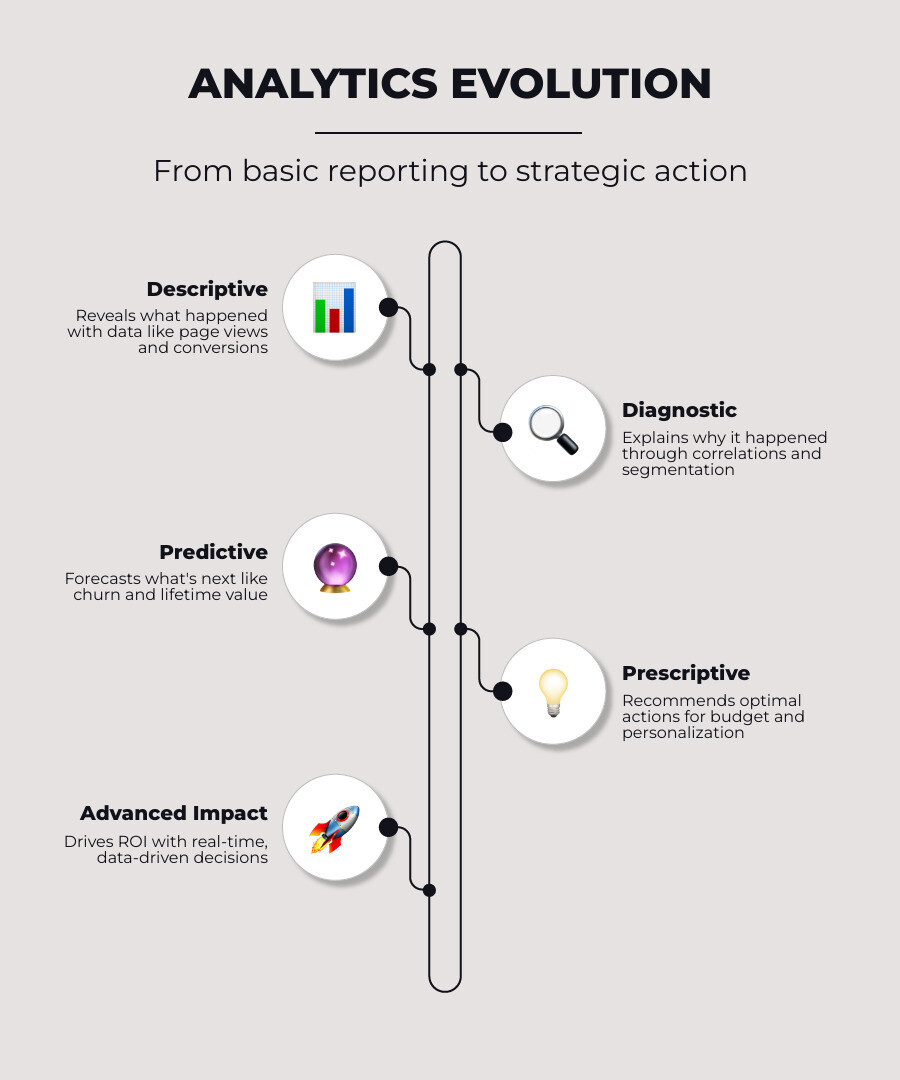 ANALYTICS EVOLUTION

From basic reporting to strategic action

Descriptive

Reveals what happened with data like page views and conversions

Diagnostic

Explains why it happened through correlations and segmentation

Predictive

Forecasts what's next like churn and lifetime value

Prescriptive

Recommends optimal actions for budget and personalization

Advanced Impact

Drives ROI with real-time, data-driven decisions