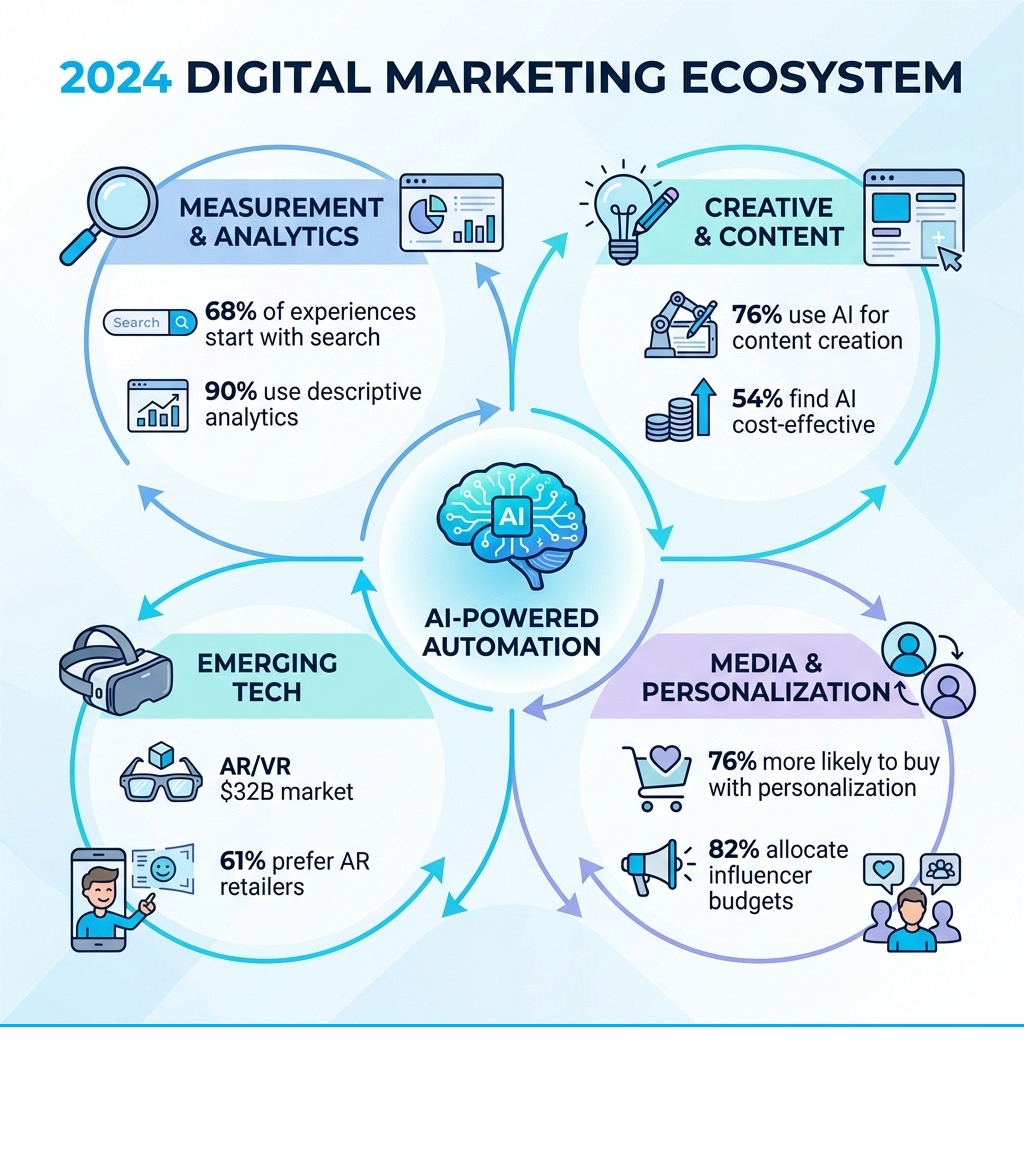 2024 DIGITAL MARKETING ECOSYSTEM

MEASUREMENT & ANALYTICS

Search

68% of experiences start with search

90% use descriptive analytics

CREATIVE & CONTENT

76% use AI for content creation

54% find AI cost-effective

AI

AI-POWERED AUTOMATION

EMERGING TECH

AR/VR $32B market

61% prefer AR retailers

MEDIA & PERSONALIZATION

76% more likely to buy with personalization

82% allocate influencer budgets