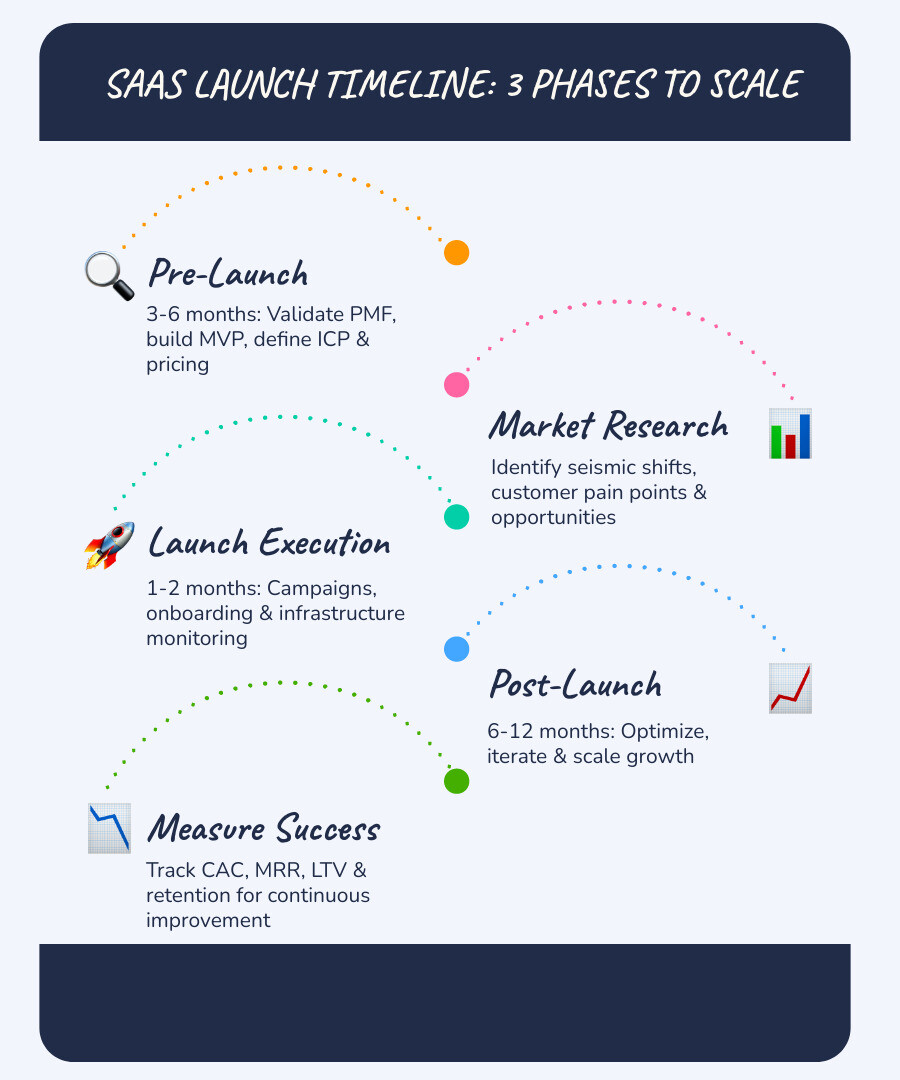 SAAS LAUNCH TIMELINE: 3 PHASES TO SCALE

Pre-Launch
3-6 months: Validate PMF, build MVP, define ICP & pricing

Market Research
Identify seismic shifts, customer pain points & opportunities

Launch Execution
1-2 months: Campaigns, onboarding & infrastructure monitoring

Post-Launch
6-12 months: Optimize, iterate & scale growth

Measure Success
Track CAC, MRR, LTV & retention for continuous improvement