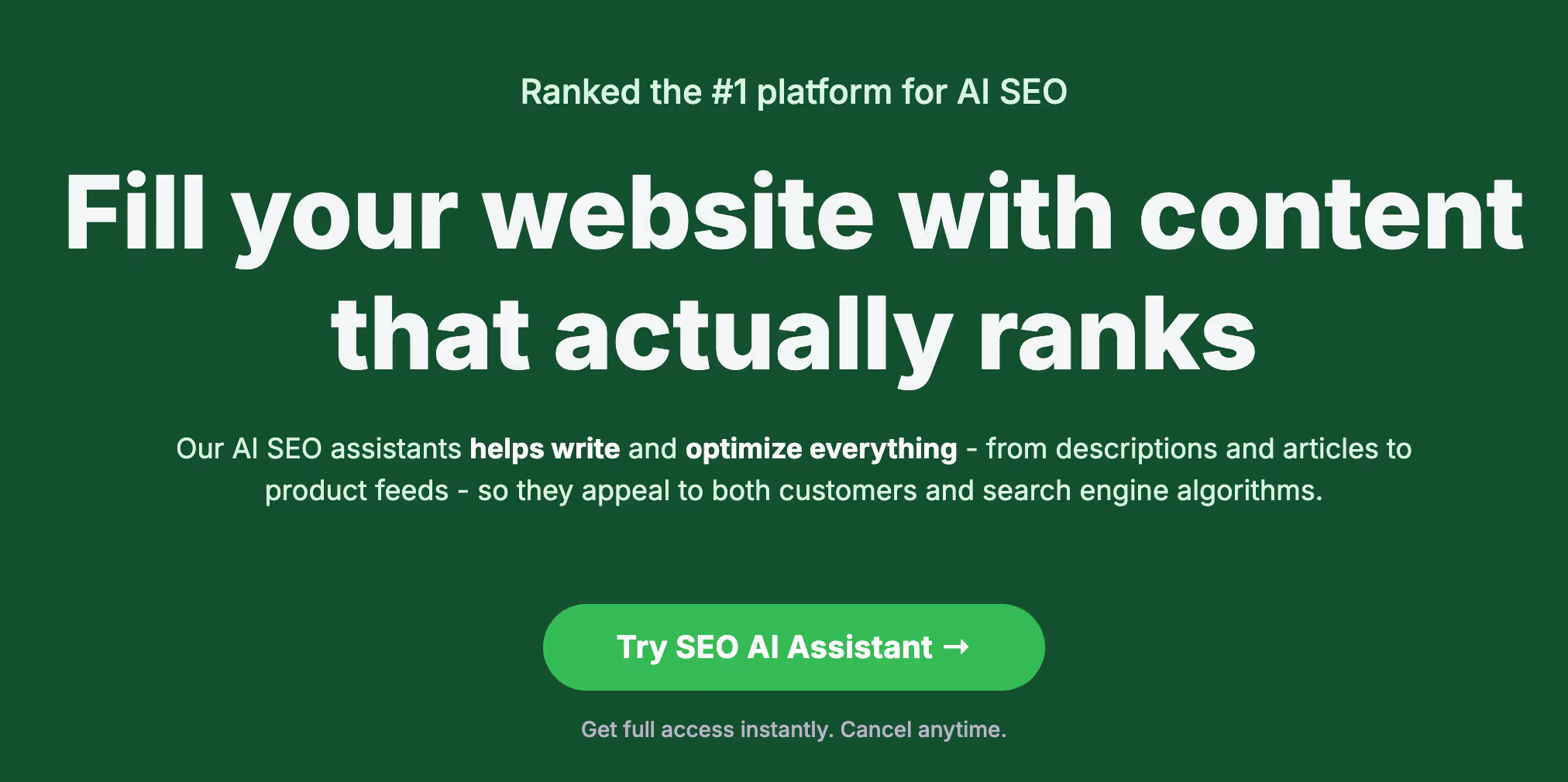 Ranked the #1 platform for AI SEO

Fill your website with content that actually ranks

Our AI SEO assistants helps write and optimize everything - from descriptions and articles to product feeds - so they appeal to both customers and search engine algorithms.

Try SEO AI Assistant →

Get full access instantly. Cancel anytime.