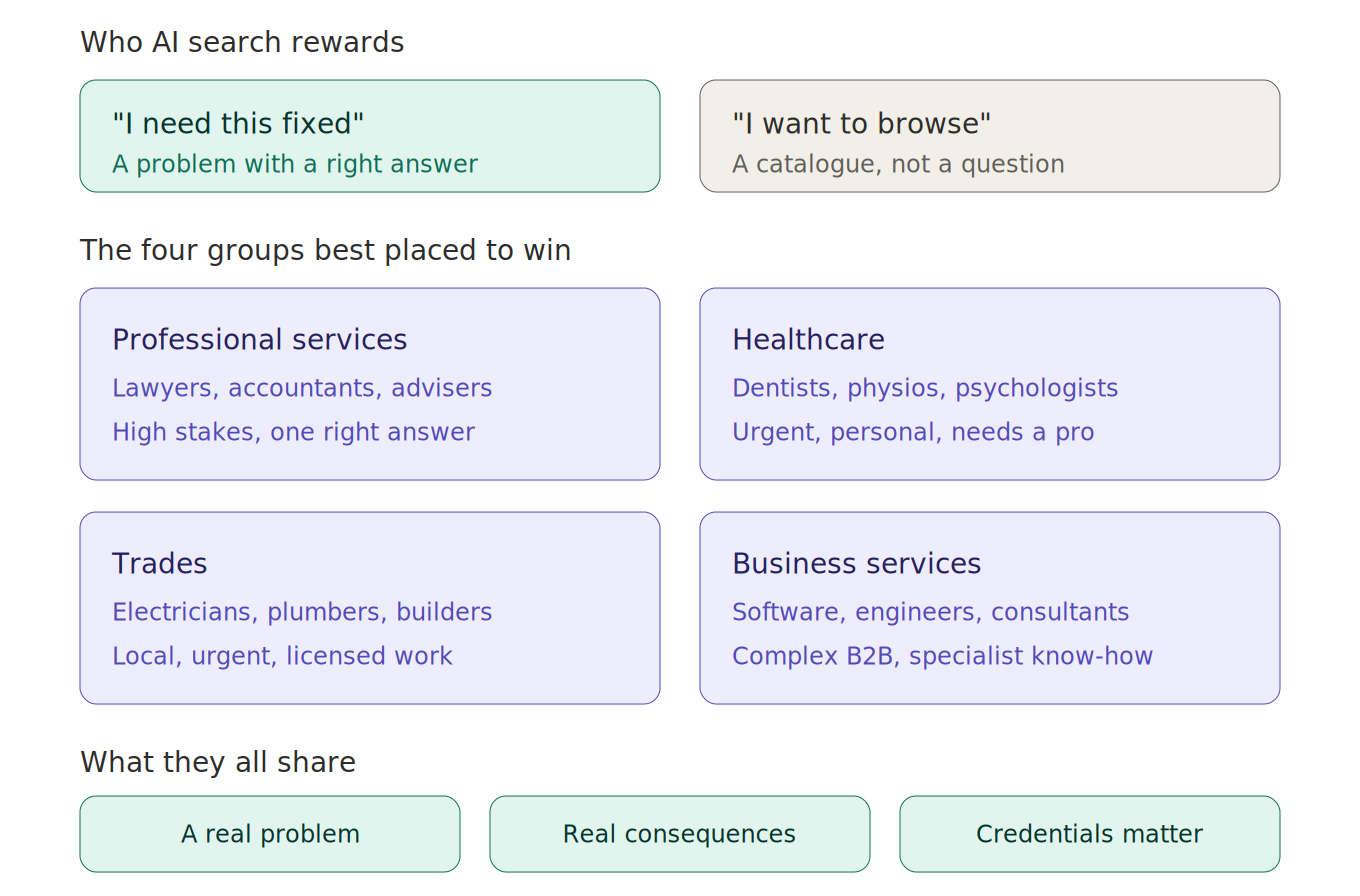 Who AI search rewards

"I need this fixed"
A problem with a right answer

"I want to browse"
A catalogue, not a question

The four groups best placed to win

Professional services
Lawyers, accountants, advisers
High stakes, one right answer

Healthcare
Dentists, physios, psychologists
Urgent, personal, needs a pro

Trades
Electricians, plumbers, builders
Local, urgent, licensed work

Business services
Software, engineers, consultants
Complex B2B, specialist know-how

What they all share

A real problem

Real consequences

Credentials matter