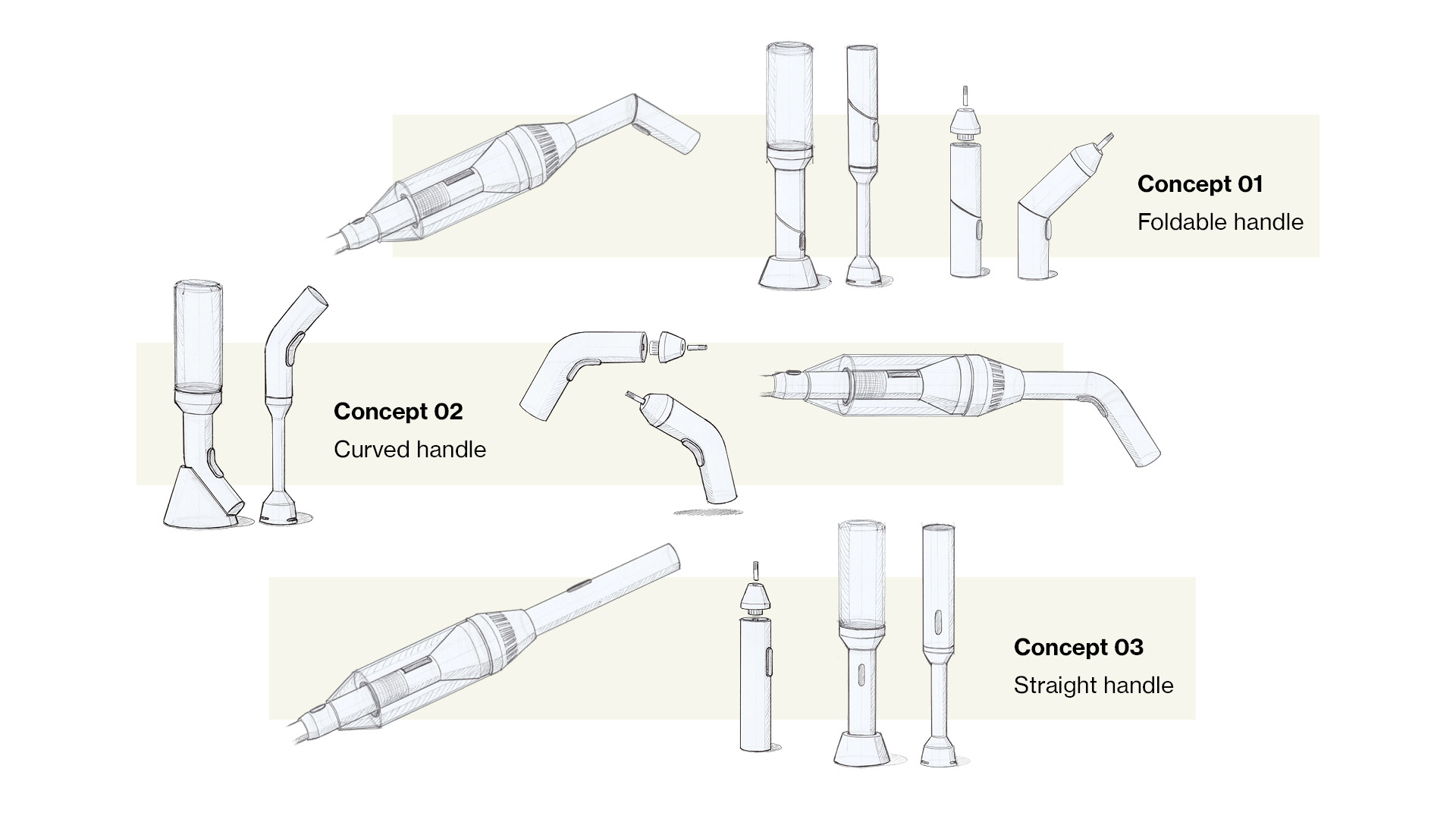 Concept 01
Foldable handle

Concept 02
Curved handle

Concept 03
Straight handle