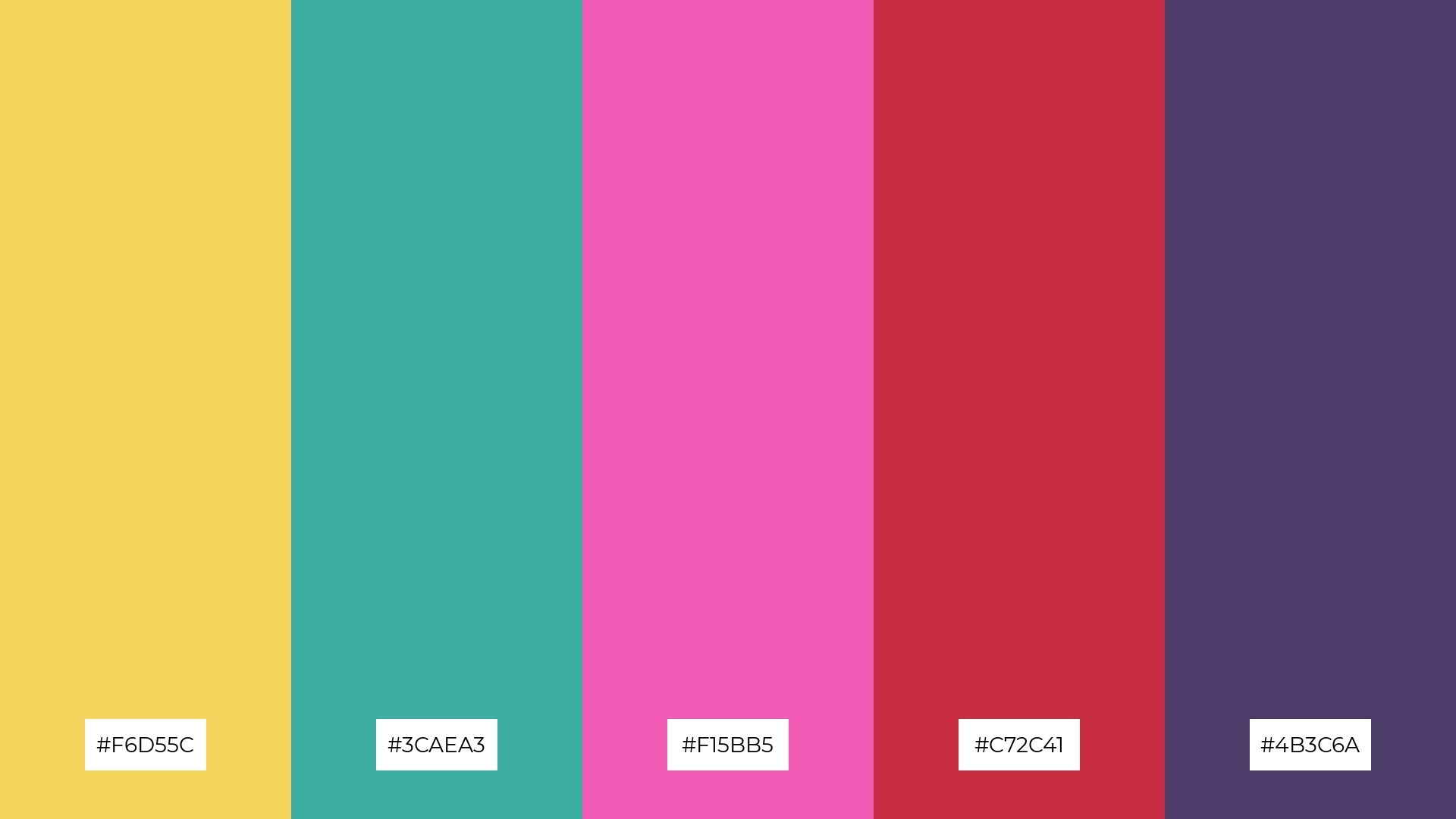 #F6D55C

#3CAEA3

#F15BB5

#C72C41

#4B3C6A