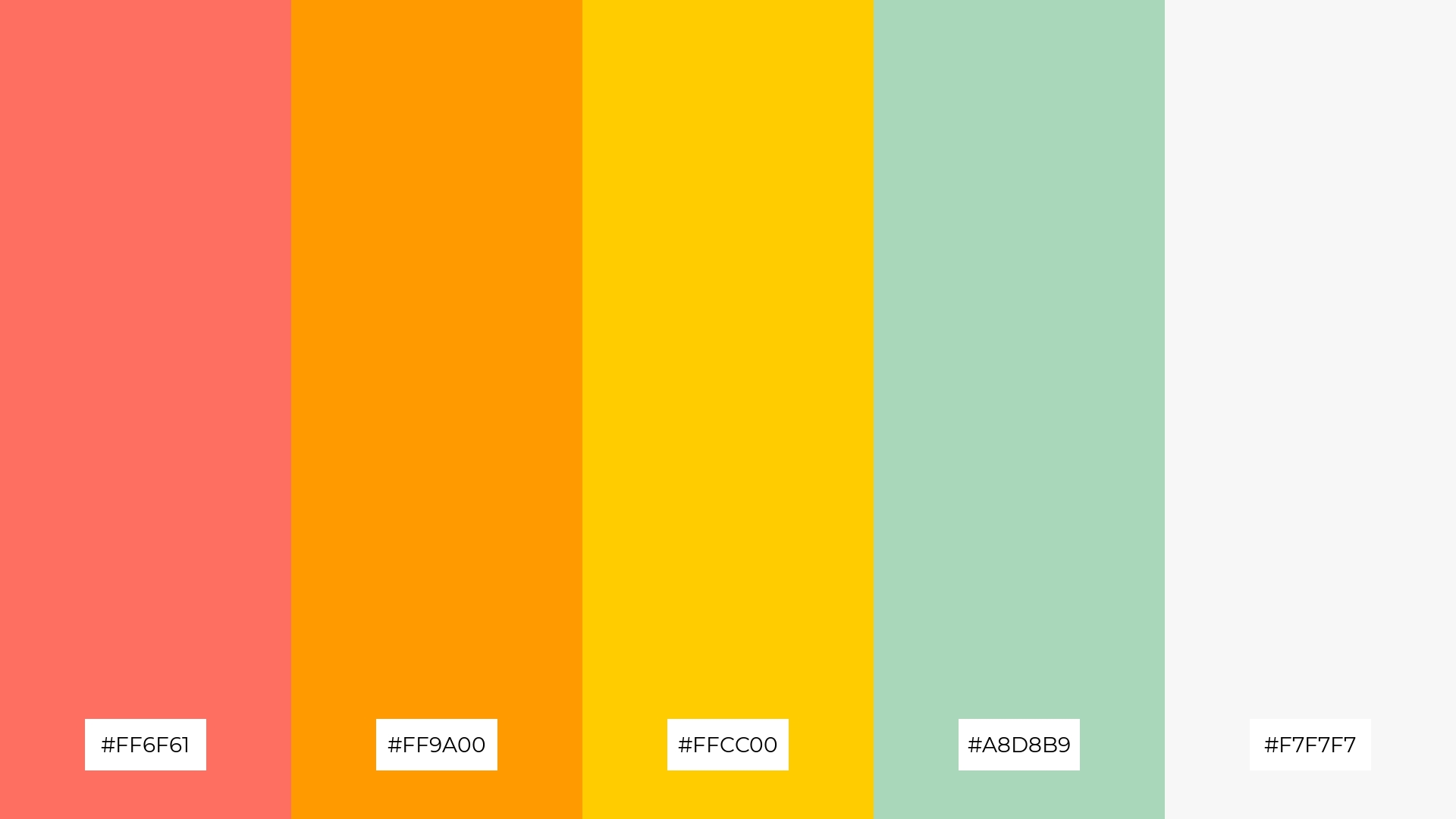 #FF6F61

#FF9A00

#FFCC00

#A8D8B9

#F7F7F7