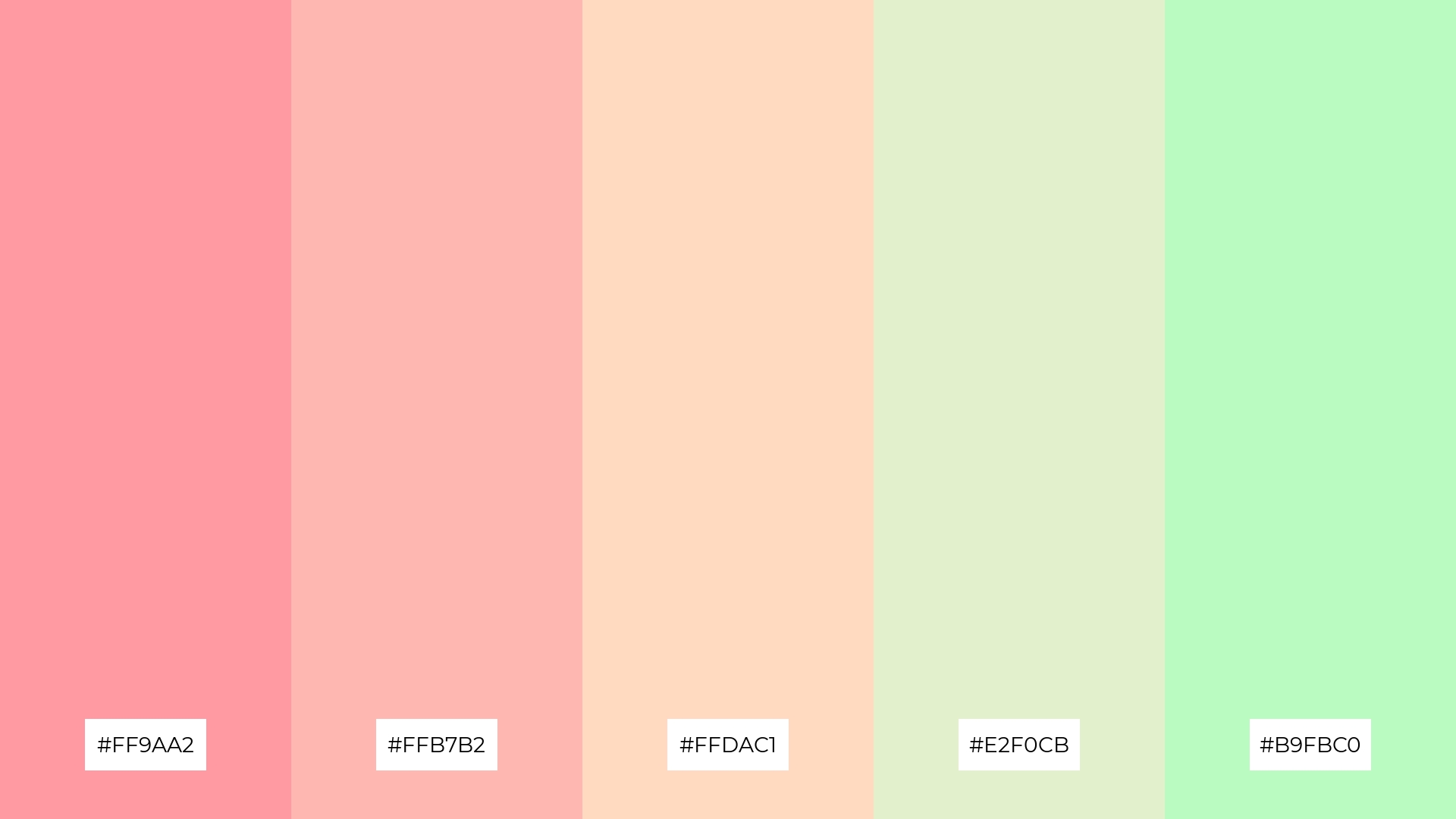 #FF9AA2

#FFB7B2

#FFDAC1

#E2F0CB

#B9FBC0