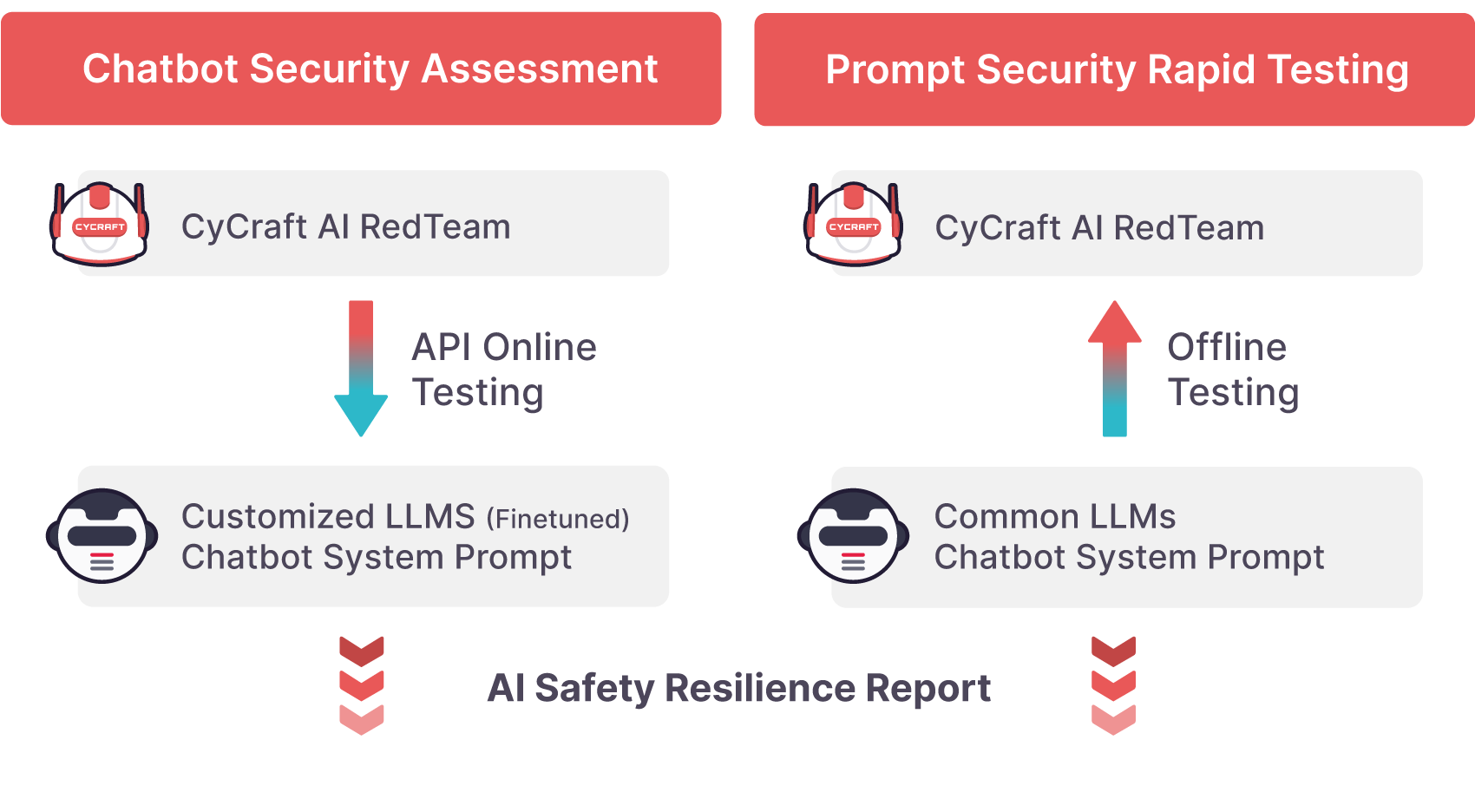 Chatbot Security Assessment

CYCRAFT

CyCraft AI RedTeam

API Online Testing

Customized LLMS (Finetuned)
Chatbot System Prompt

Prompt Security Rapid Testing

CYCRAFT

CyCraft AI RedTeam

Offline Testing

Common LLMs
Chatbot System Prompt

AI Safety Resilience Report