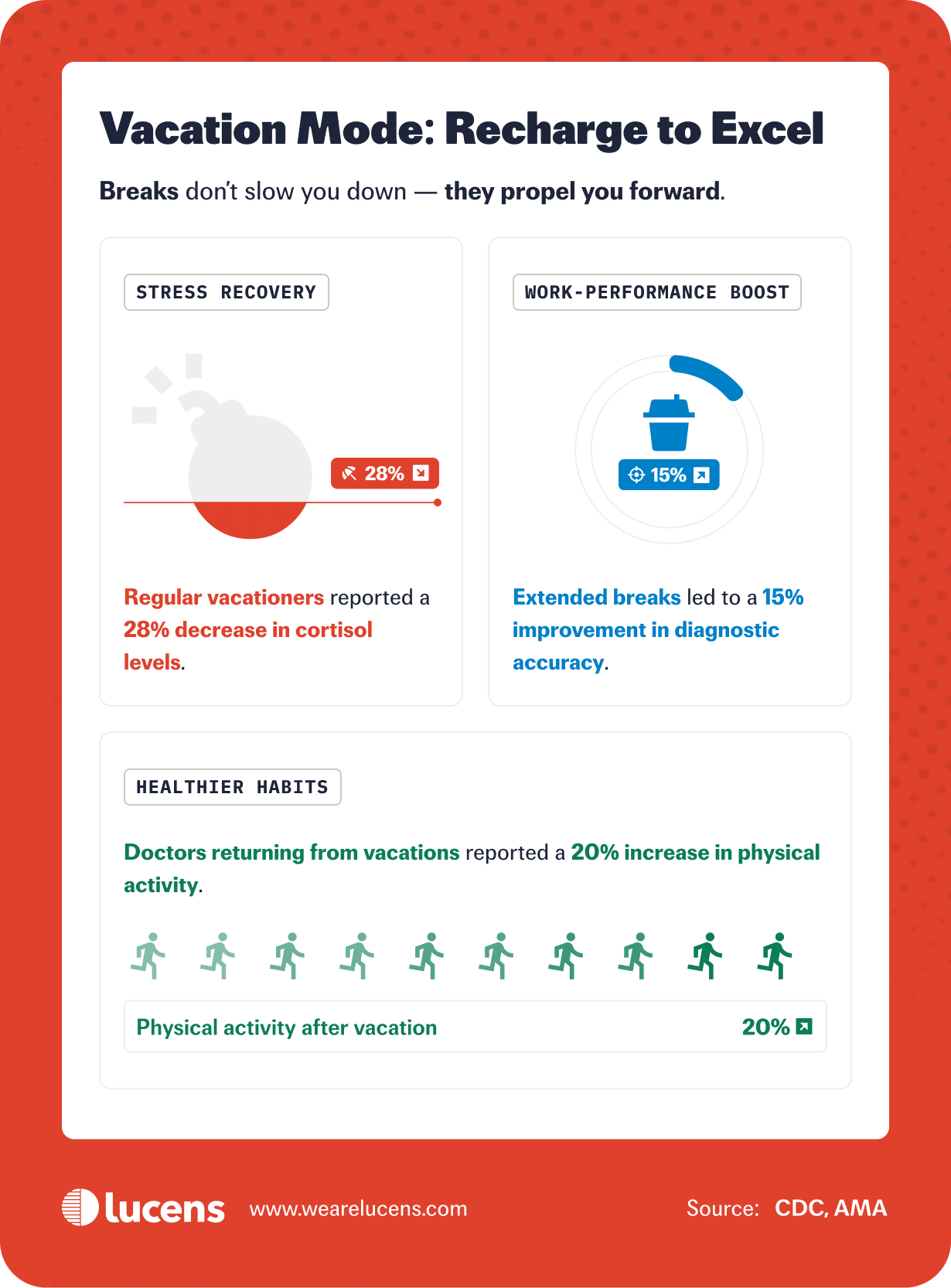 Vacation Mode: Recharge to Excel

Breaks don't slow you down — they propel you forward.

STRESS RECOVERY

28%

Regular vacationers reported a 28% decrease in cortisol levels.

WORK-PERFORMANCE BOOST

15%

Extended breaks led to a 15% improvement in diagnostic accuracy.

HEALTHIER HABITS

Doctors returning from vacations reported a 20% increase in physical activity.

Physical activity after vacation 20%

lucens www.wearelucens.com Source: CDC, AMA