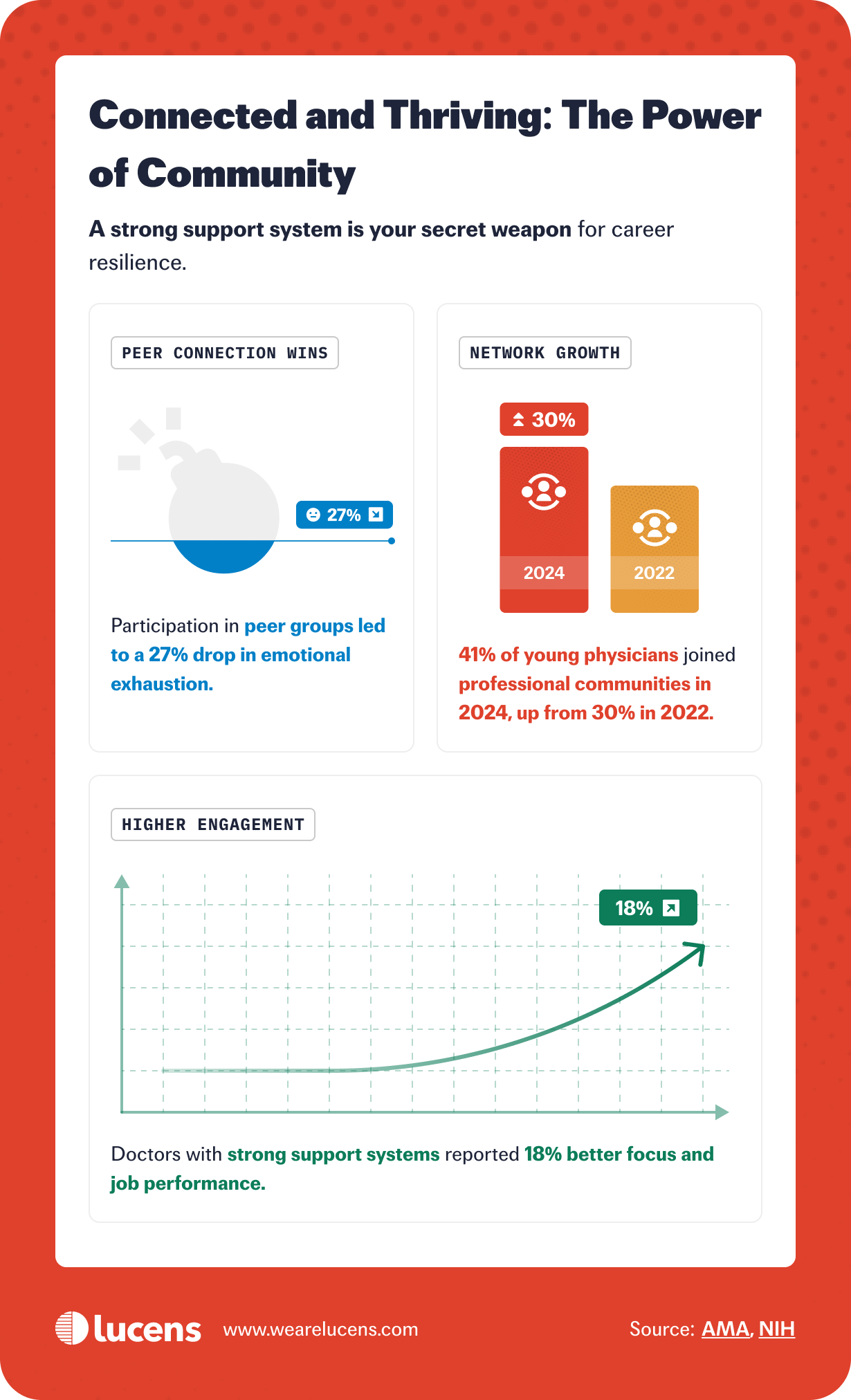 Connected and Thriving: The Power of Community

A strong support system is your secret weapon for career resilience.

PEER CONNECTION WINS

27%

Participation in peer groups led to a 27% drop in emotional exhaustion.

NETWORK GROWTH

30%

2024

2022

41% of young physicians joined professional communities in 2024, up from 30% in 2022.

HIGHER ENGAGEMENT

18%

Doctors with strong support systems reported 18% better focus and job performance.

lucens www.wearelucens.com

Source: AMA, NIH