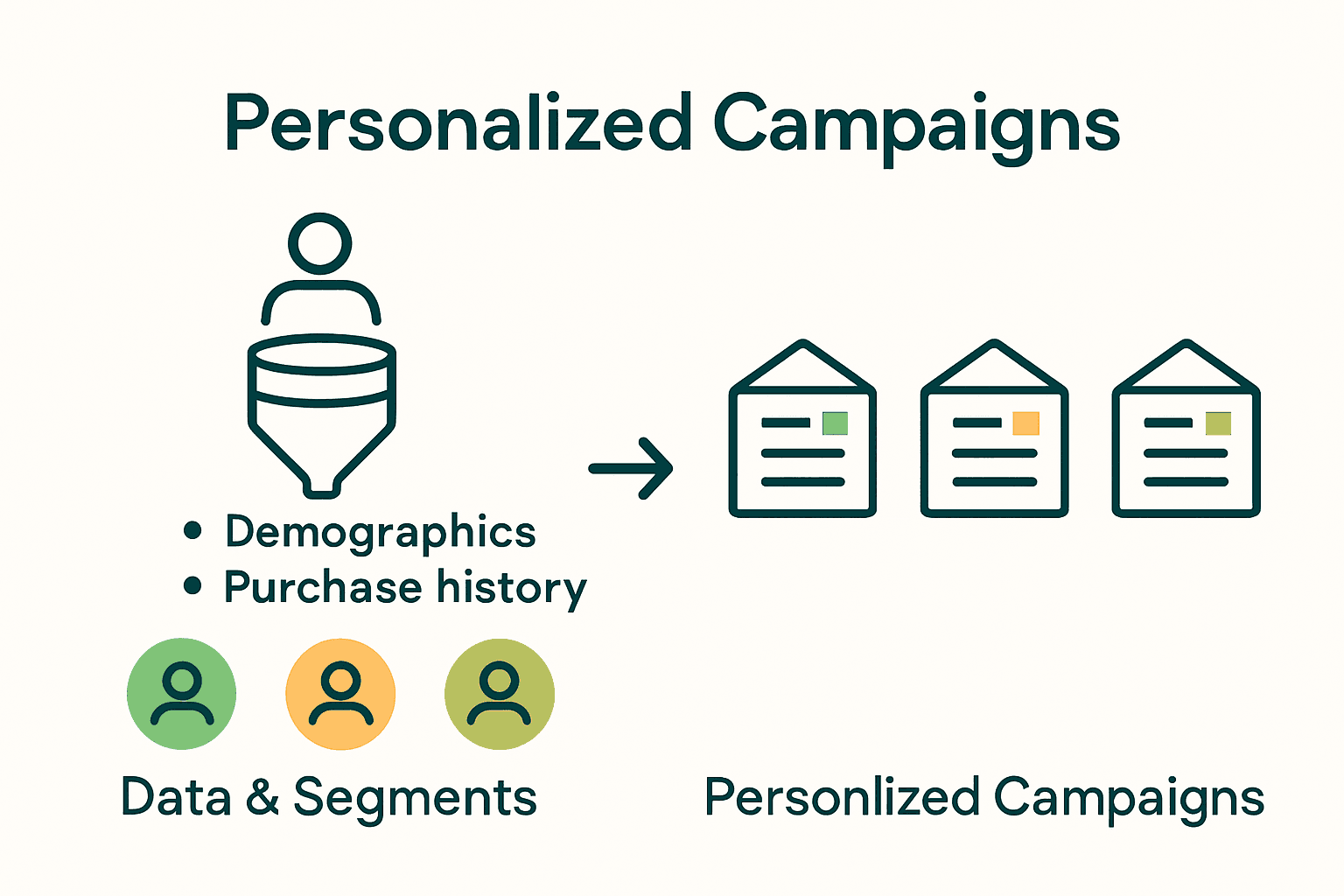 Personalized Campaigns

• Demographics
• Purchase history

Data & Segments

Personlized Campaigns