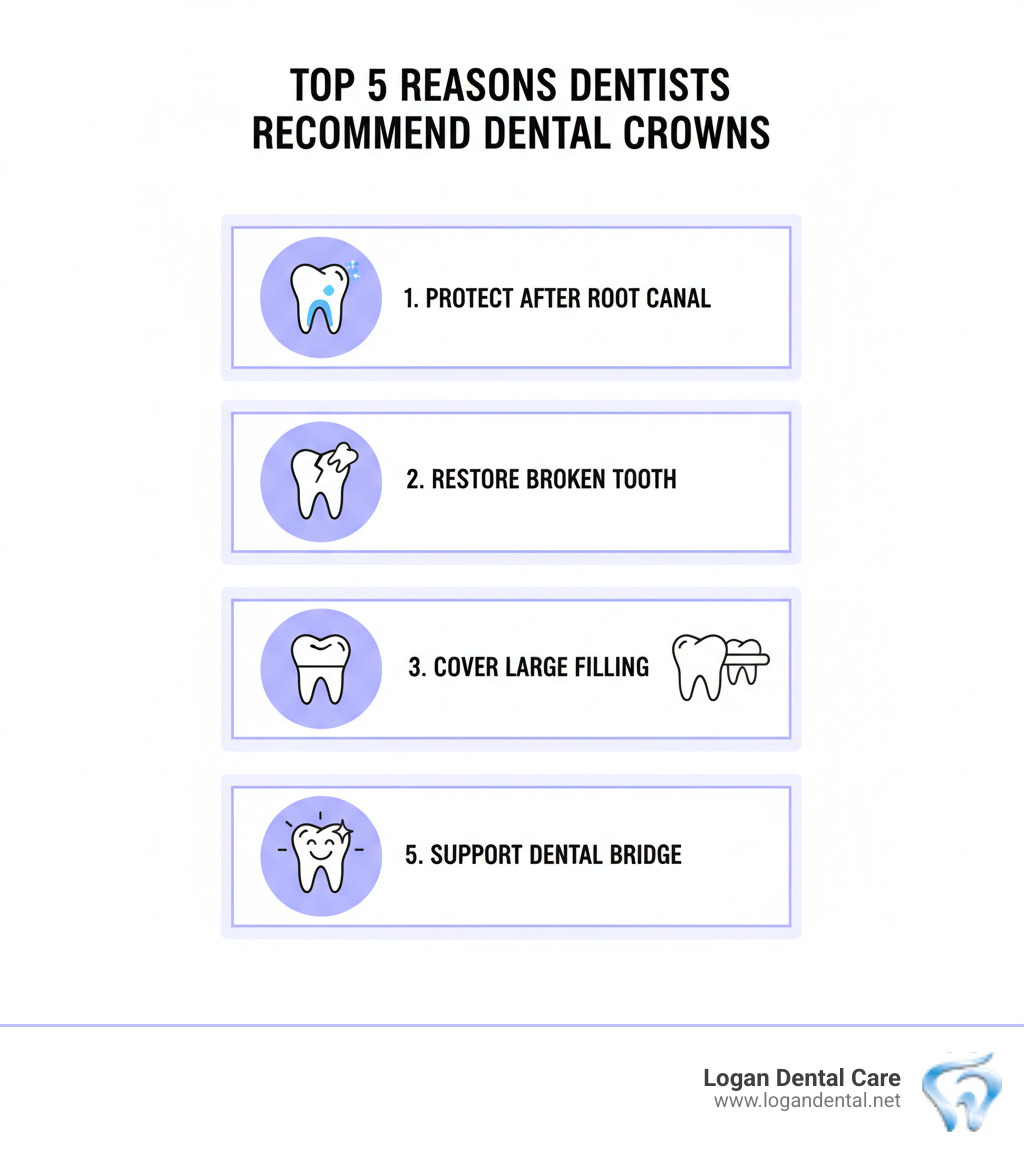 TOP 5 REASONS DENTISTS RECOMMEND DENTAL CROWNS

1. PROTECT AFTER ROOT CANAL

2. RESTORE BROKEN TOOTH

3. COVER LARGE FILLING

5. SUPPORT DENTAL BRIDGE

Logan Dental Care
www.logandental.net