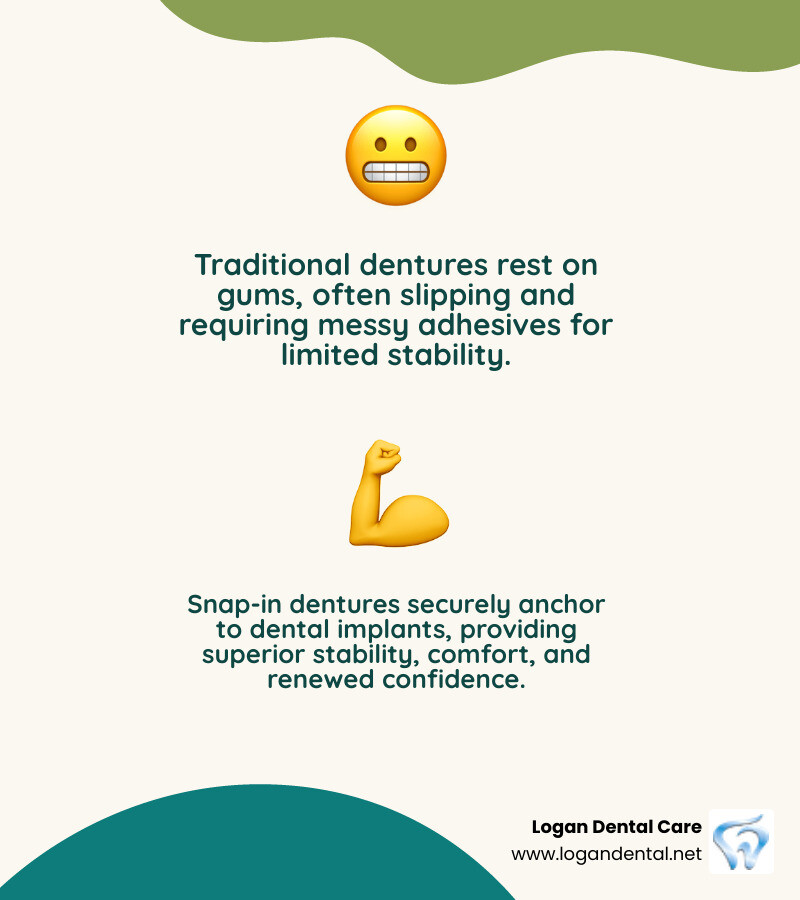 Traditional dentures rest on gums, often slipping and requiring messy adhesives for limited stability.

Snap-in dentures securely anchor to dental implants, providing superior stability, comfort, and renewed confidence.

Logan Dental Care
www.logandental.net