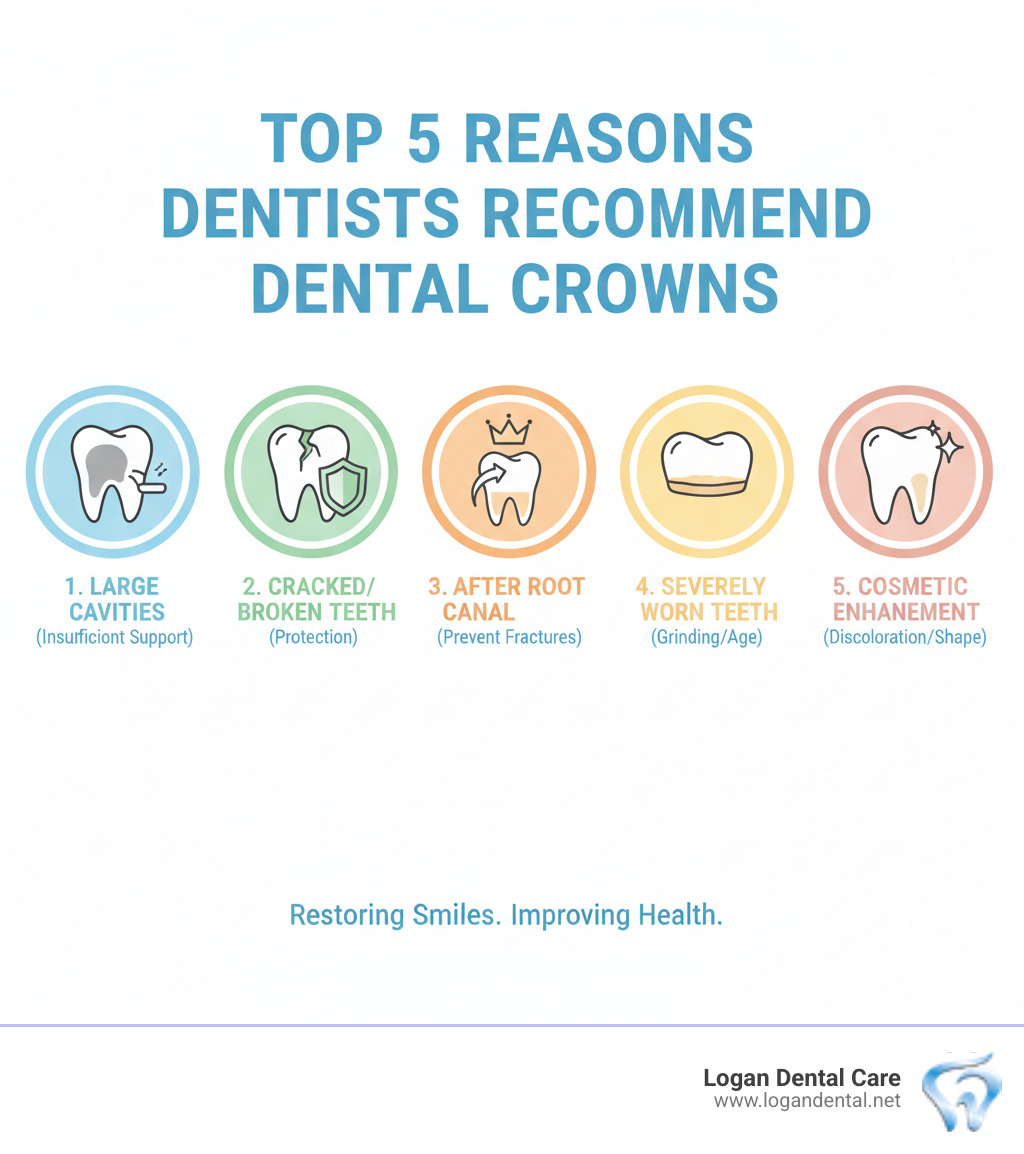 TOP 5 REASONS DENTISTS RECOMMEND DENTAL CROWNS

1. LARGE CAVITIES
(Insurficiont Support)

2. CRACKED/ BROKEN TEETH
(Protection)

3. AFTER ROOT CANAL
(Prevent Fractures)

4. SEVERELY WORN TEETH
(Grinding/Age)

5. COSMETIC ENHANEMENT
(Discoloration/Shape)

Restoring Smiles. Improving Health.

Logan Dental Care
www.logandental.net