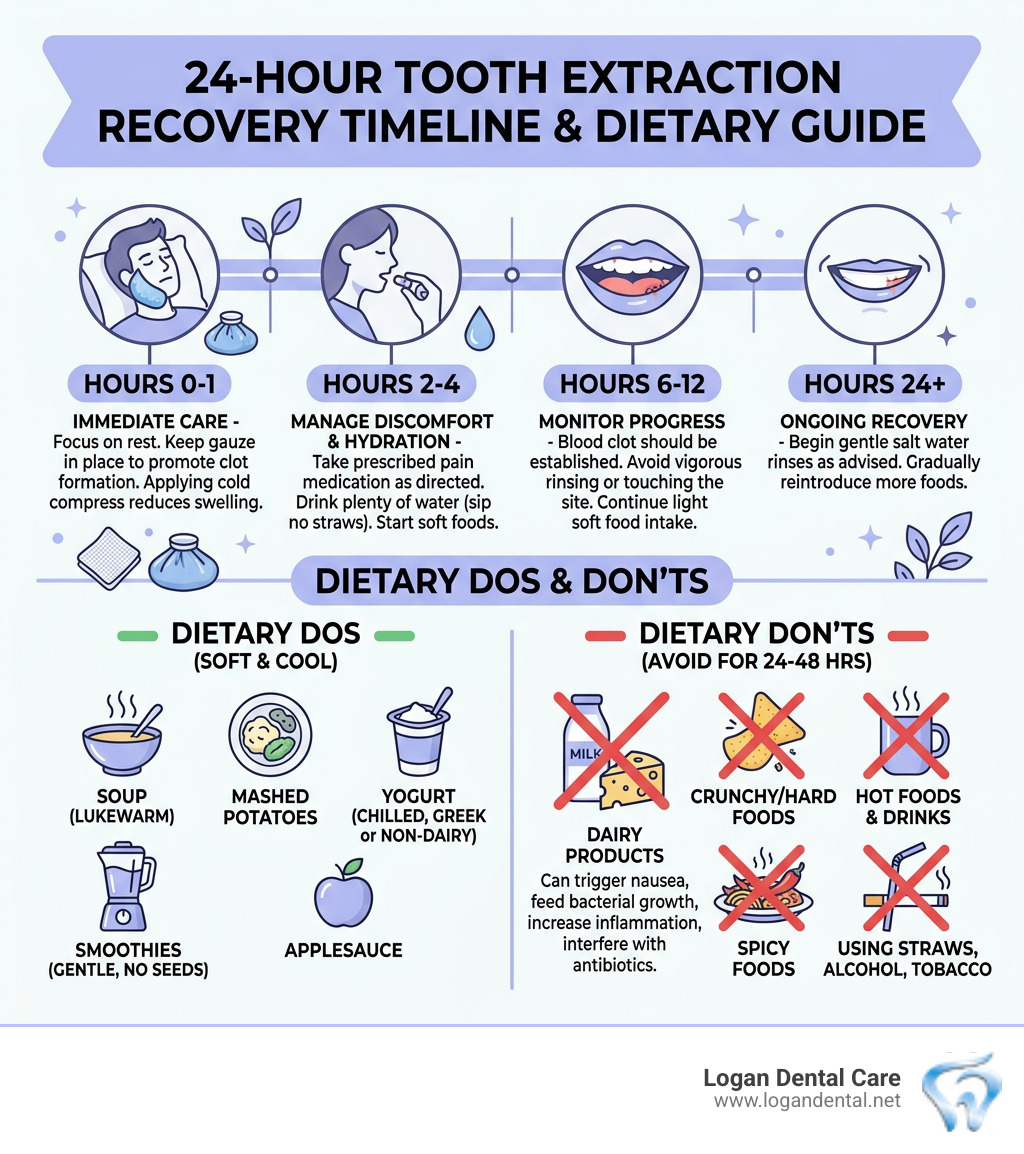 24-HOUR TOOTH EXTRACTION RECOVERY TIMELINE & DIETARY GUIDE

HOURS 0-1

IMMEDIATE CARE - Focus on rest. Keep gauze in place to promote clot formation. Applying cold compress reduces swelling.

HOURS 2-4

MANAGE DISCOMFORT & HYDRATION - Take prescribed pain medication as directed. Drink plenty of water (sip no straws). Start soft foods.

HOURS 6-12

MONITOR PROGRESS - Blood clot should be established. Avoid vigorous rinsing or touching the site. Continue light soft food intake.

HOURS 24+

ONGOING RECOVERY - Begin gentle salt water rinses as advised. Gradually reintroduce more foods.

DIETARY DOS & DON'TS

DIETARY DOS
(SOFT & COOL)

SOUP (LUKEWARM)

MASHED POTATOES

YOGURT (CHILLED, GREEK or NON-DAIRY)

SMOOTHIES (GENTLE, NO SEEDS)

APPLESAUCE

DIETARY DON'TS
(AVOID FOR 24-48 HRS)

MILK

DAIRY PRODUCTS
Can trigger nausea, feed bacterial growth, increase inflammation, interfere with antibiotics.

CRUNCHY/HARD FOODS

HOT FOODS & DRINKS

SPICY FOODS

USING STRAWS, ALCOHOL, TOBACCO

Logan Dental Care
www.logandental.net